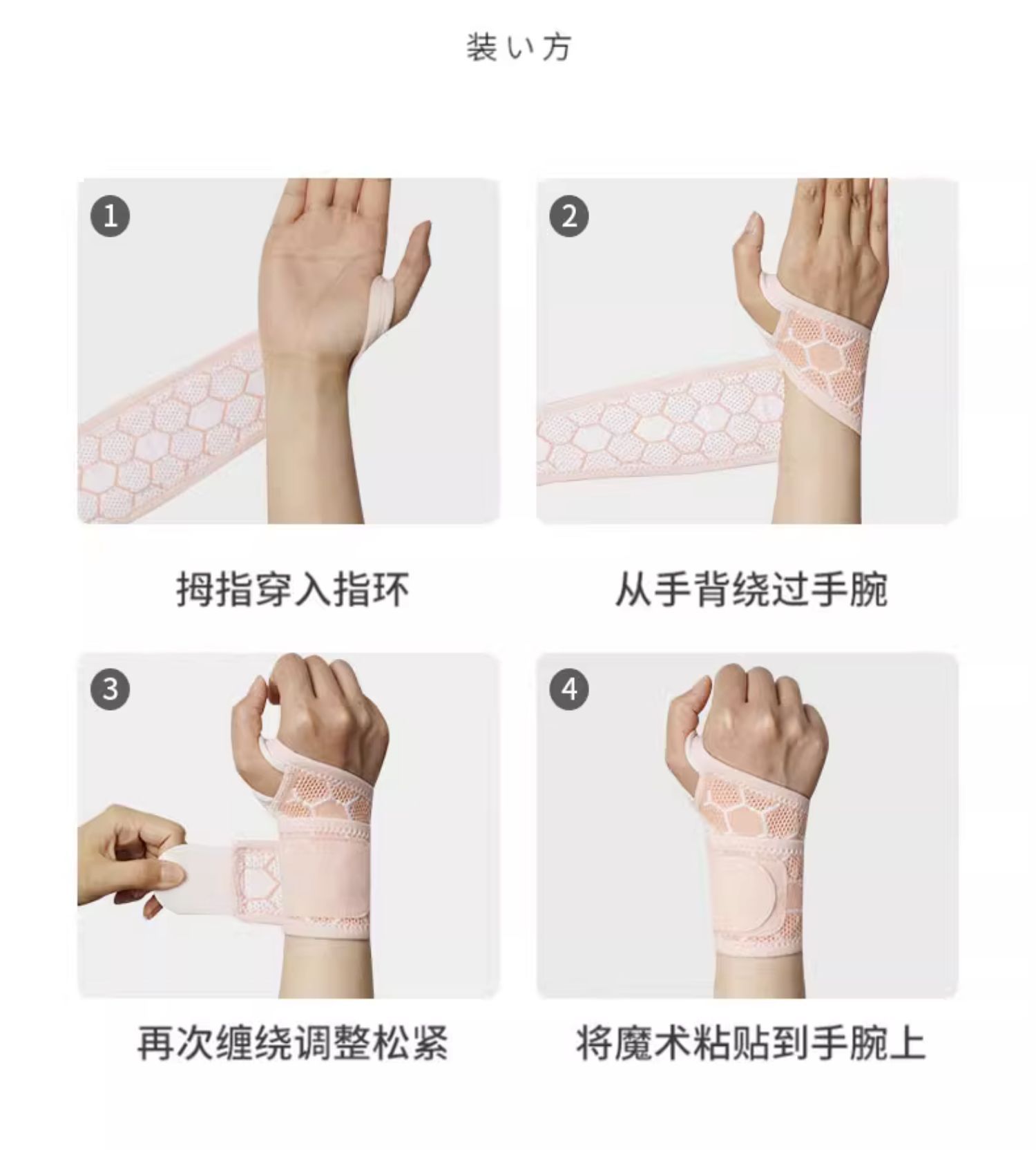 装い方

1

拇指穿入指环

2

从手背绕过手腕

3

再次缠绕调整松紧

4

将魔术粘贴到手腕上