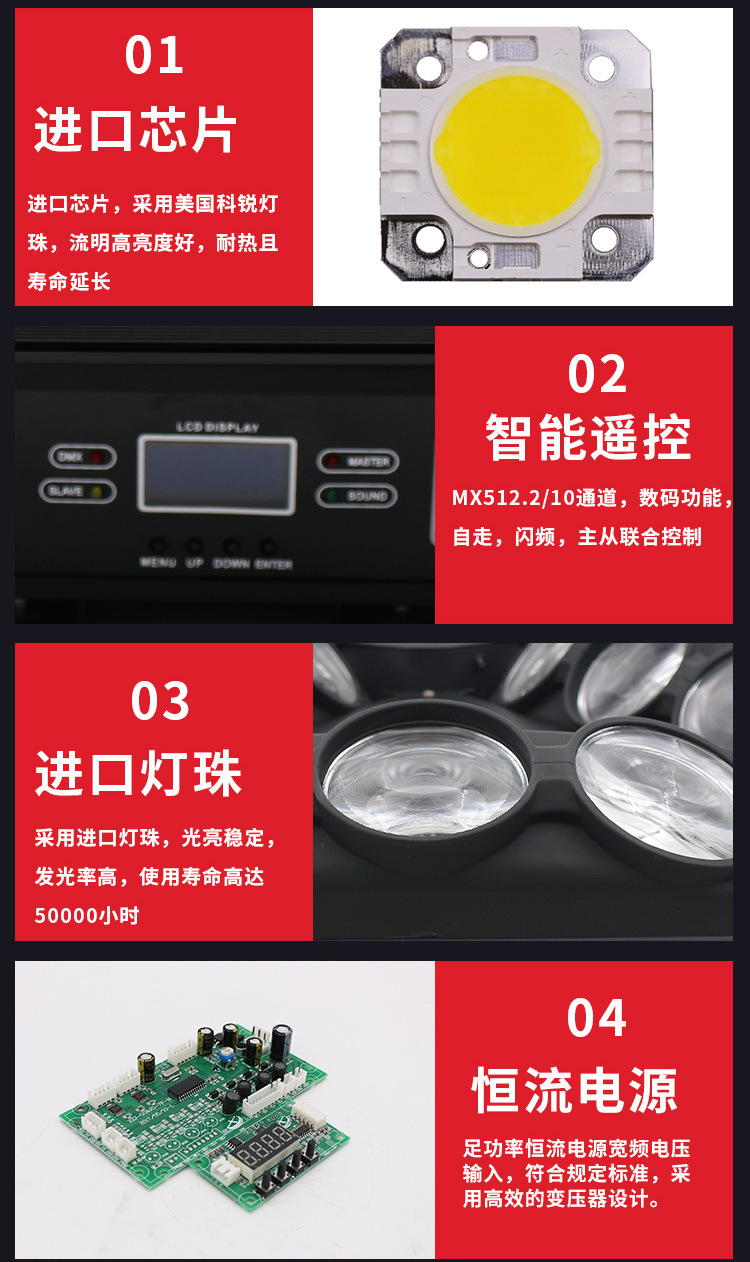 01

进口芯片

进口芯片，采用美国科锐灯珠，流明高亮度好，耐热且寿命延长

LCD DISPLAY

DMX

SLAVE

MASTER

SOUND

MENU UP DOWN ENTER

02

智能遥控

MX512.2/10通道，数码功能，自走，闪频，主从联合控制

03

进口灯珠

采用进口灯珠，光亮稳定，发光率高，使用寿命高达50000小时

04

恒流电源

足功率恒流电源宽频电压输入，符合规定标准，采用高效的变压器设计。