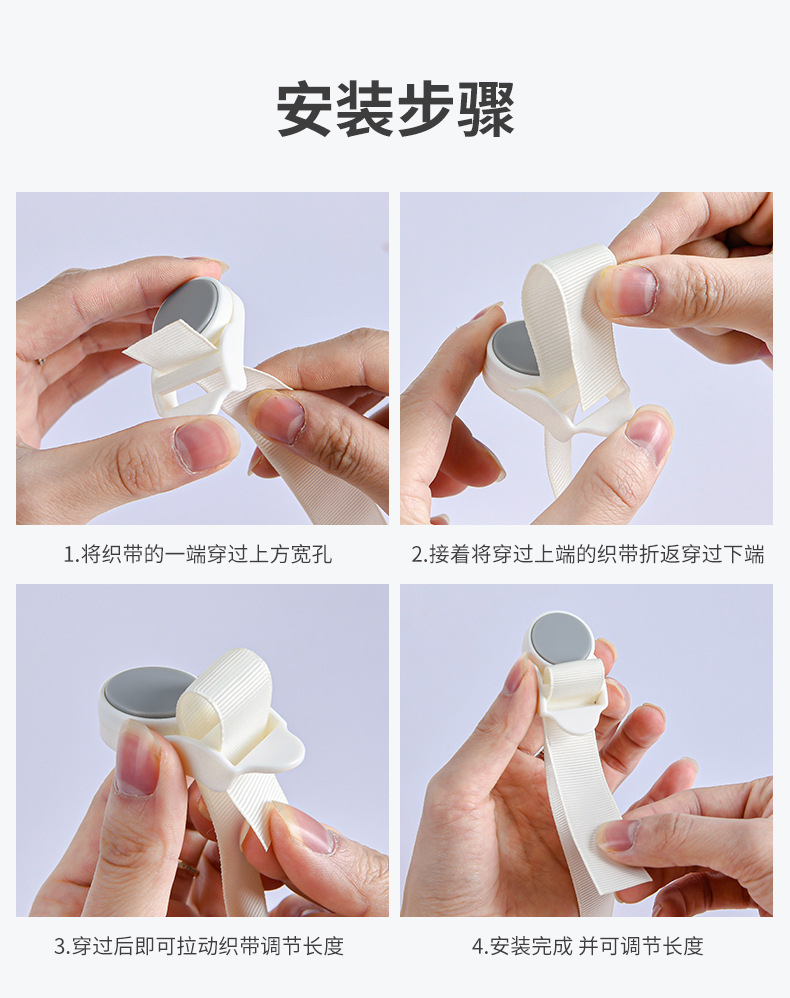 安装步骤

1.将织带的一端穿过上方宽孔

2.接着将穿过上端的织带折返穿过下端

3.穿过后即可拉动织带调节长度

4.安装完成 并可调节长度