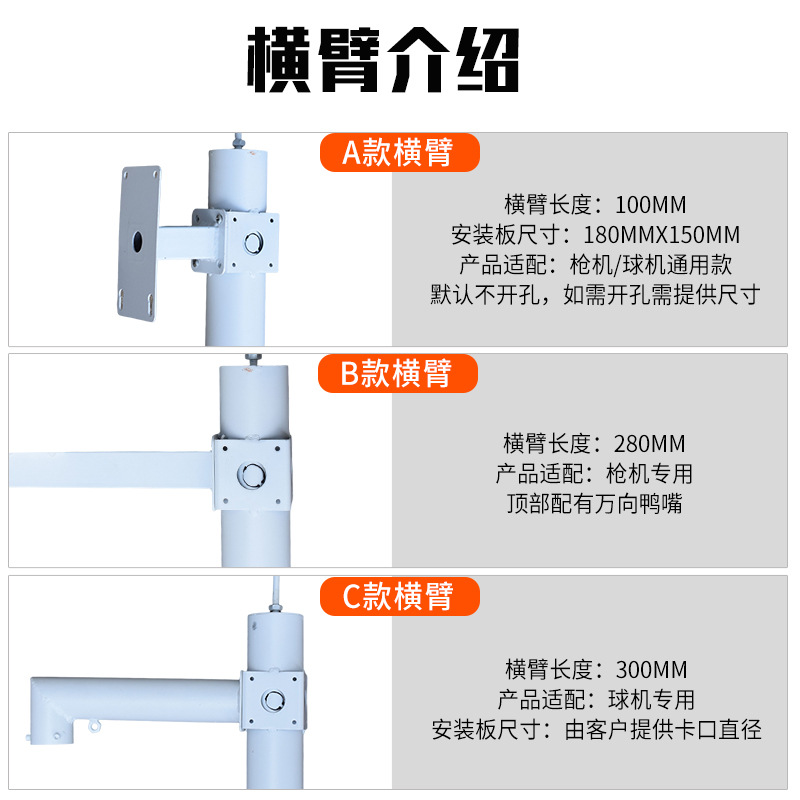 横臂介绍

A款横臂

横臂长度：100MM
安装板尺寸：180MMX150MM
产品适配：枪机/球机通用款
默认不开孔，如需开孔需提供尺寸

B款横臂

横臂长度：280MM
产品适配：枪机专用
顶部配有万向鸭嘴

C款横臂

横臂长度：300MM
产品适配：球机专用
安装板尺寸：由客户提供卡口直径