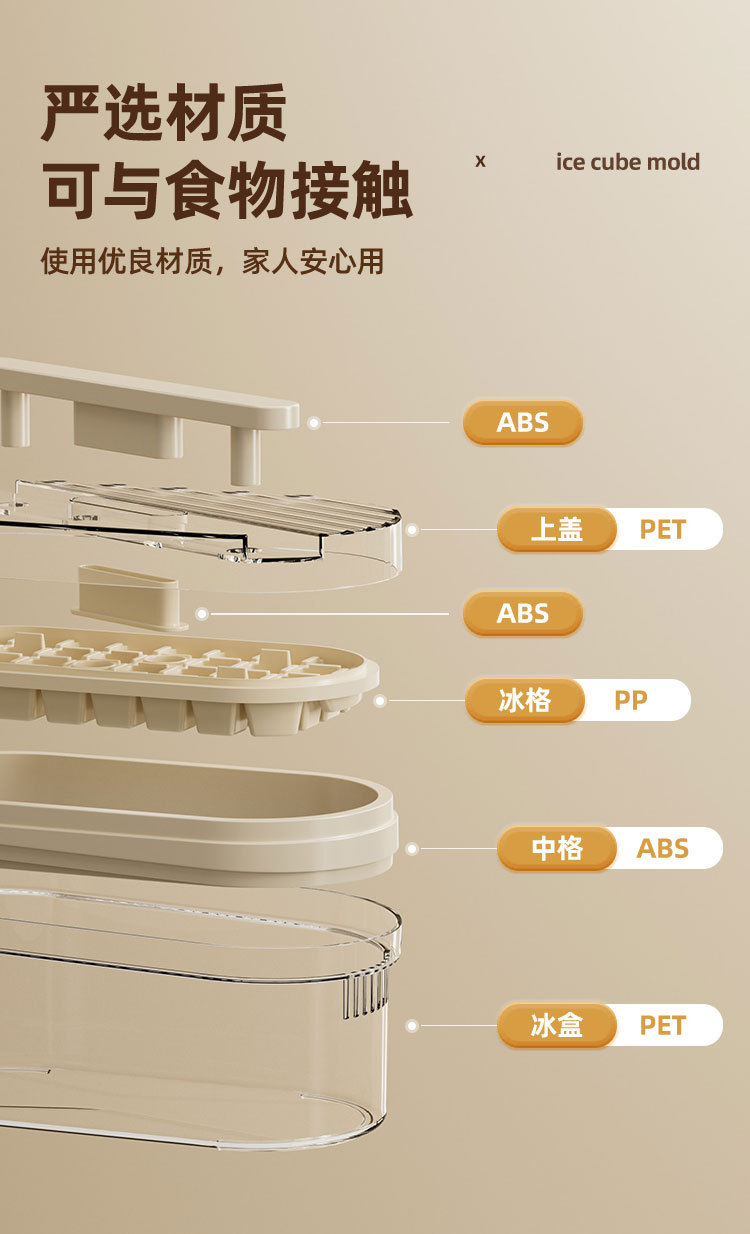 严选材质
可与食物接触

x ice cube mold

使用优良材质，家人安心用

ABS

上盖 PET

ABS

冰格 PP

中格 ABS

冰盒 PET