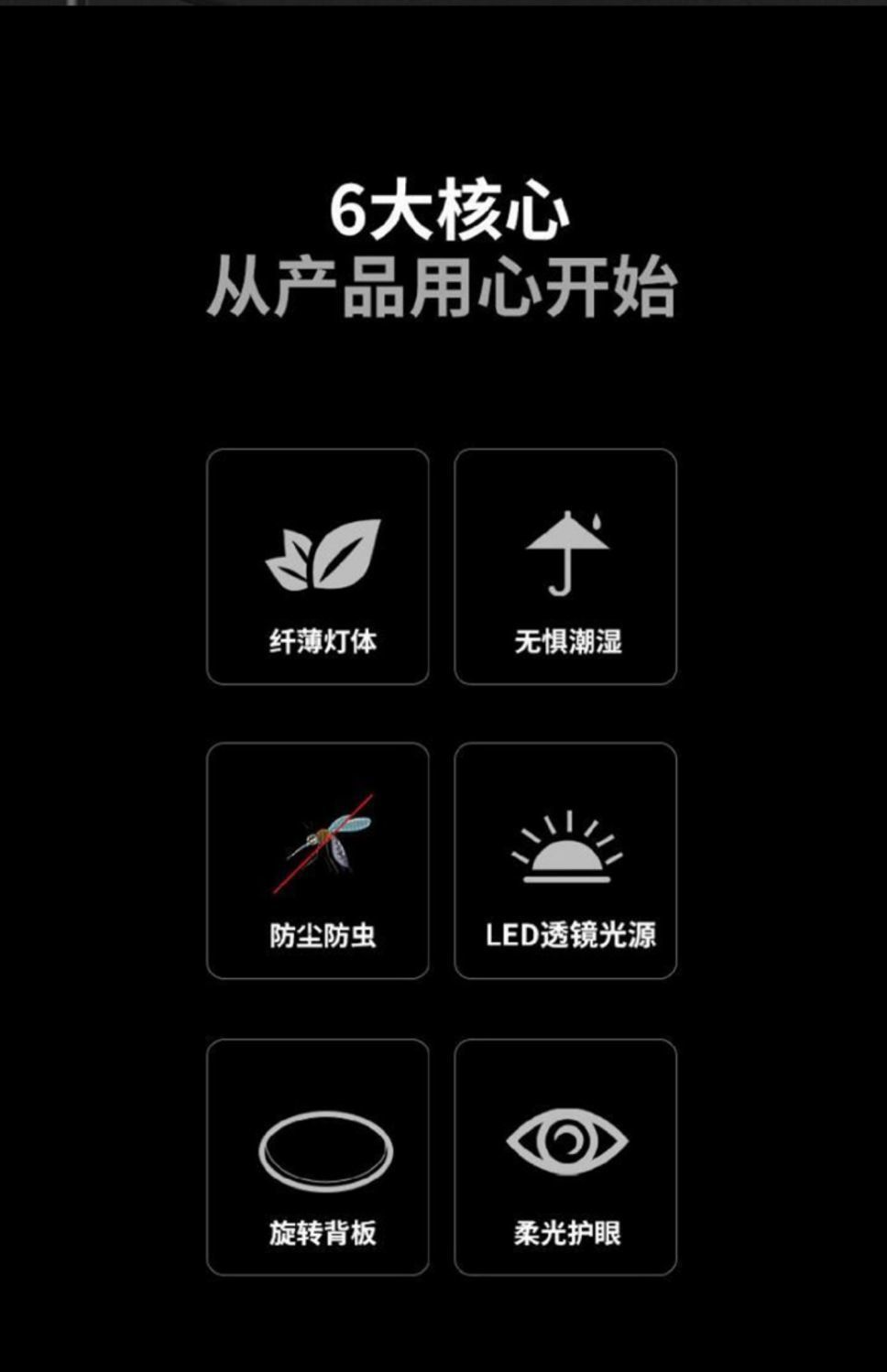 6大核心
从产品用心开始

纤薄灯体

无惧潮湿

防尘防虫

LED透镜光源

旋转背板

柔光护眼