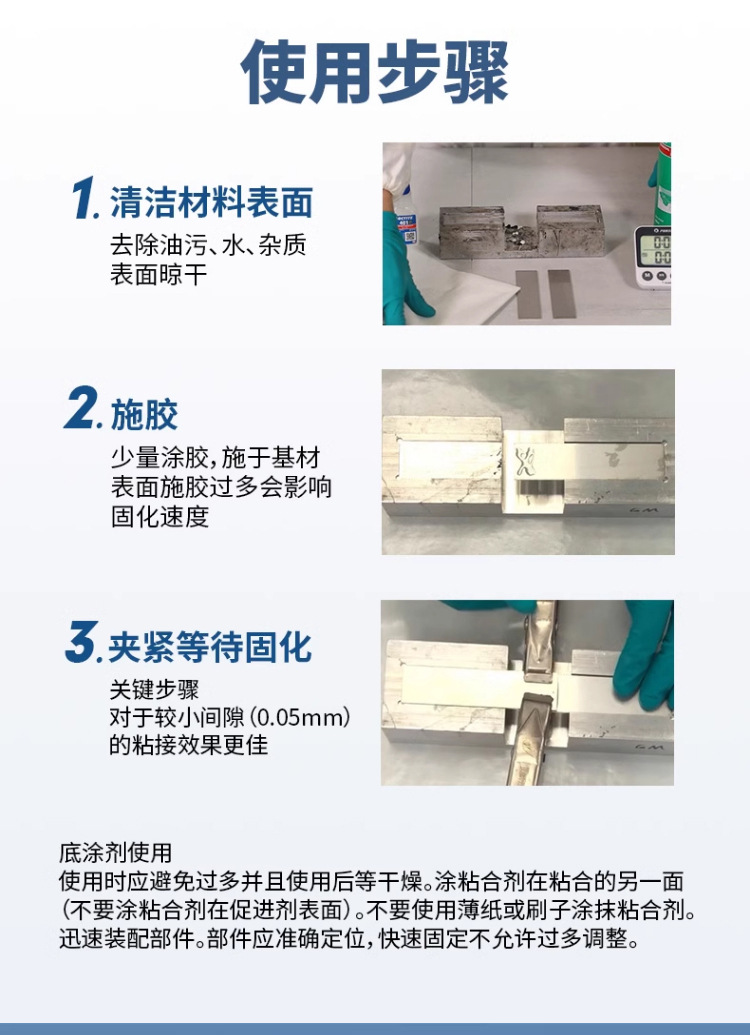 使用步骤

1. 清洁材料表面
去除油污、水、杂质
表面晾干

2. 施胶
少量涂胶，施于基材
表面施胶过多会影响
固化速度

3. 夹紧等待固化
关键步骤
对于较小间隙（0.05mm）
的粘接效果更佳

底涂剂使用
使用时应避免过多并且使用后等干燥。涂粘合剂在粘合的另一面（不要涂粘合剂在促进剂表面）。不要使用薄纸或刷子涂抹粘合剂。迅速装配部件。部件应准确定位，快速固定不允许过多调整。