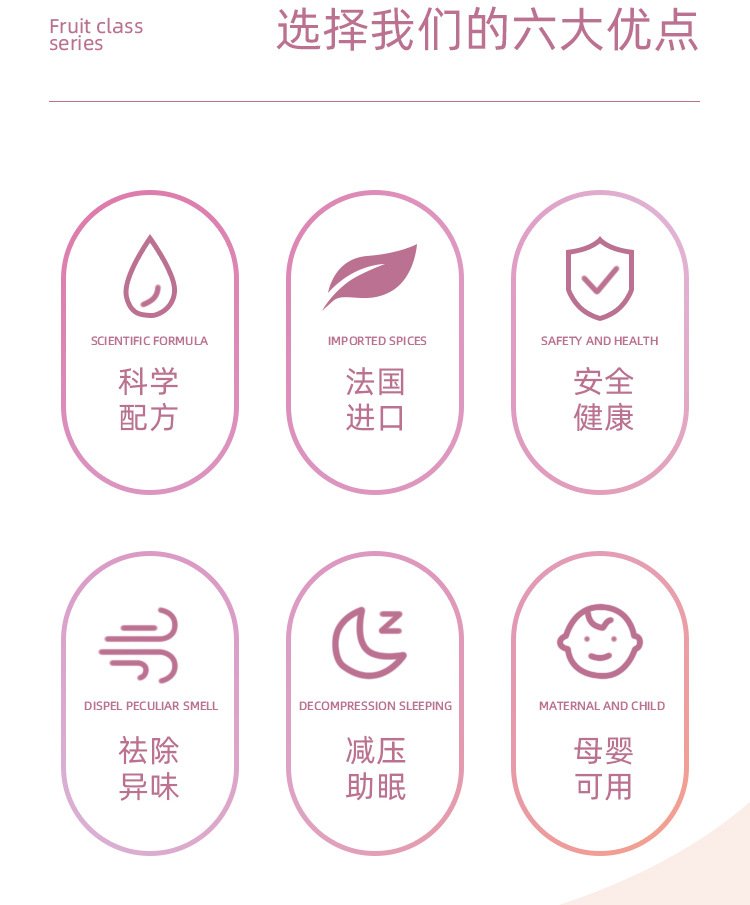 Fruit class
series

选择我们的六大优点

SCIENTIFIC FORMULA
科学
配方

IMPORTED SPICES
法国
进口

SAFETY AND HEALTH
安全
健康

DISPEL PECULIAR SMELL
祛除
异味

DECOMPRESSION SLEEPING
减压
助眠

MATERNAL AND CHILD
母婴
可用