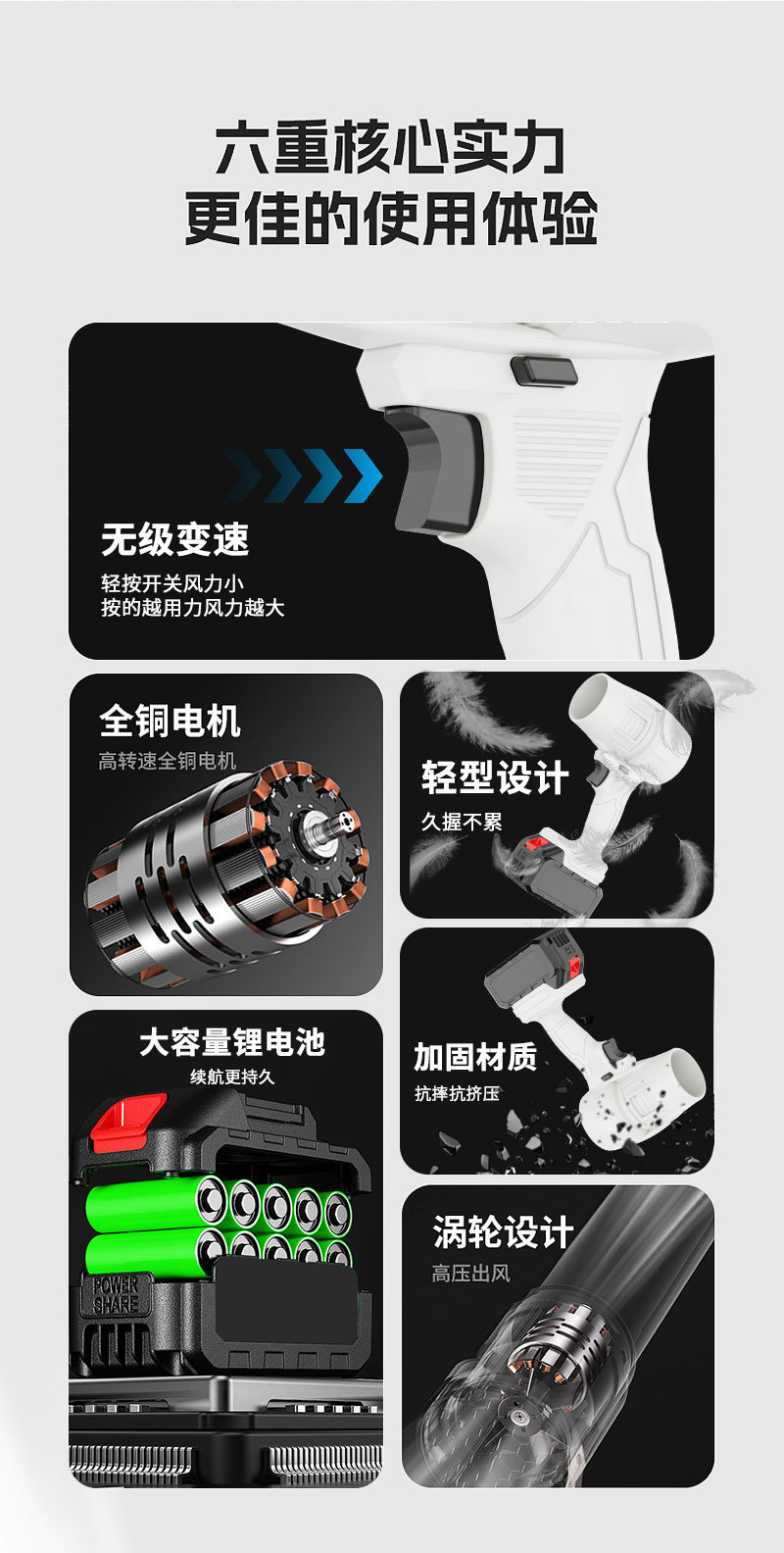 六重核心实力
更佳的使用体验

无级变速
轻按开关风力小
按的越用力风力越大

全铜电机
高转速全铜电机

轻型设计
久握不累

大容量锂电池
续航更持久

POWER SHARE

加固材质
抗摔抗挤压

涡轮设计
高压出风