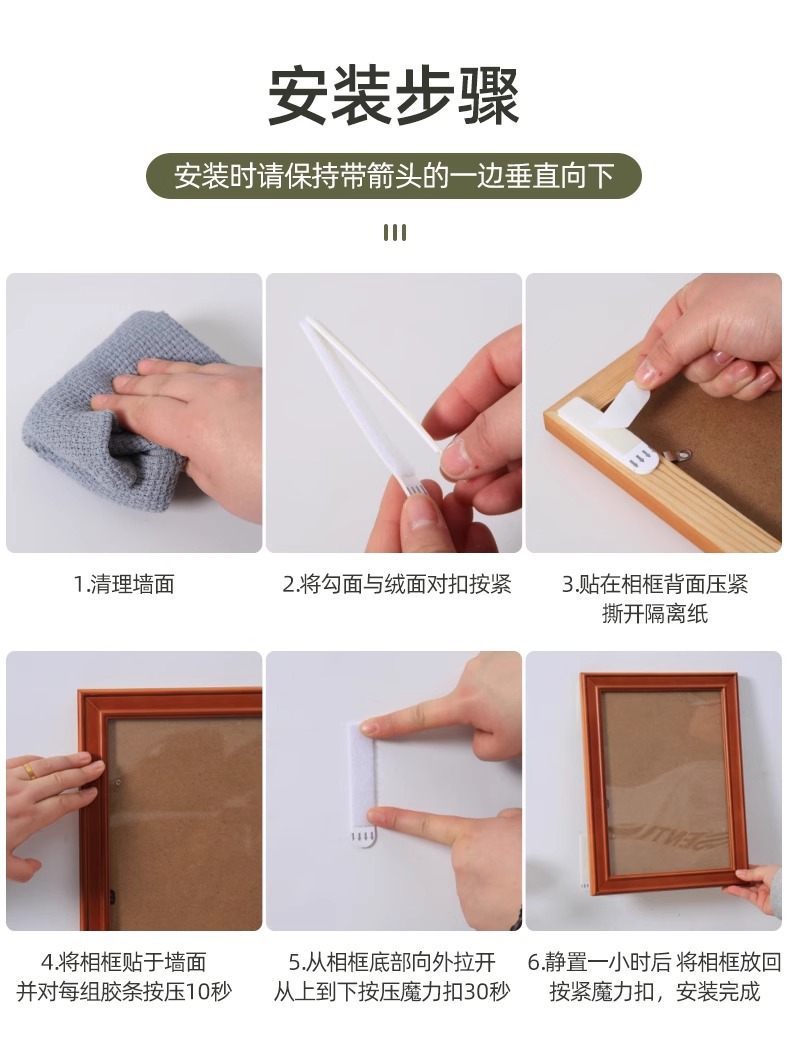 安装步骤

安装时请保持带箭头的一边垂直向下

1.清理墙面

2.将勾面与绒面对扣按紧

3.贴在相框背面压紧
撕开隔离纸

4.将相框贴于墙面
并对每组胶条按压10秒

5.从相框底部向外拉开
从上到下按压魔力扣30秒

6.静置一小时后 将相框放回
按紧魔力扣，安装完成