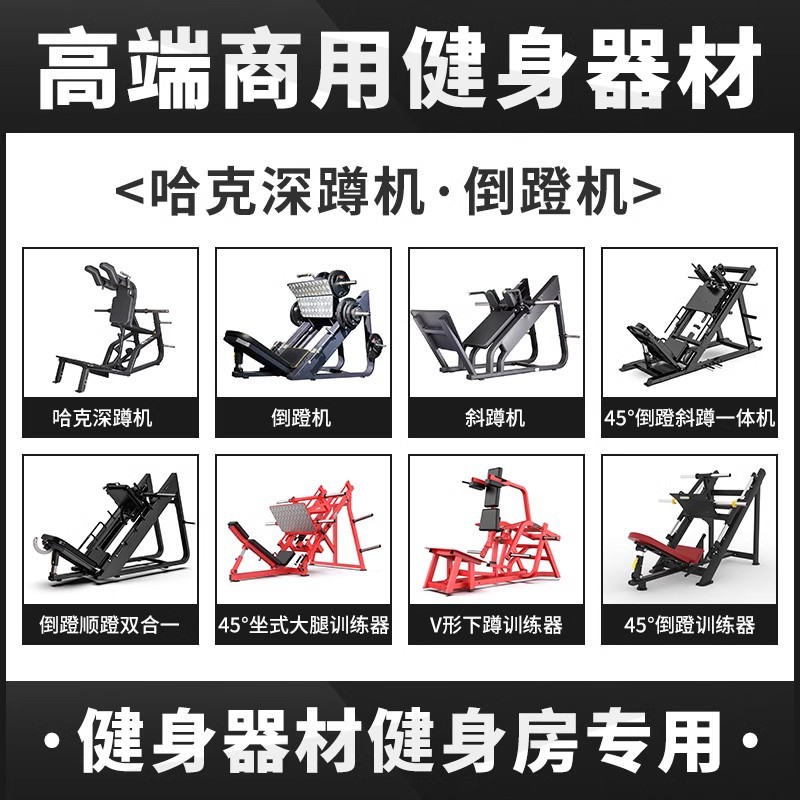 高端商用健身器材

<哈克深蹲机·倒蹬机>

哈克深蹲机

倒蹬机

斜蹲机

45°倒蹬斜蹲一体机

倒蹬顺蹬双合一

45°坐式大腿训练器

V形下蹲训练器

45°倒蹬训练器

·健身器材健身房专用·