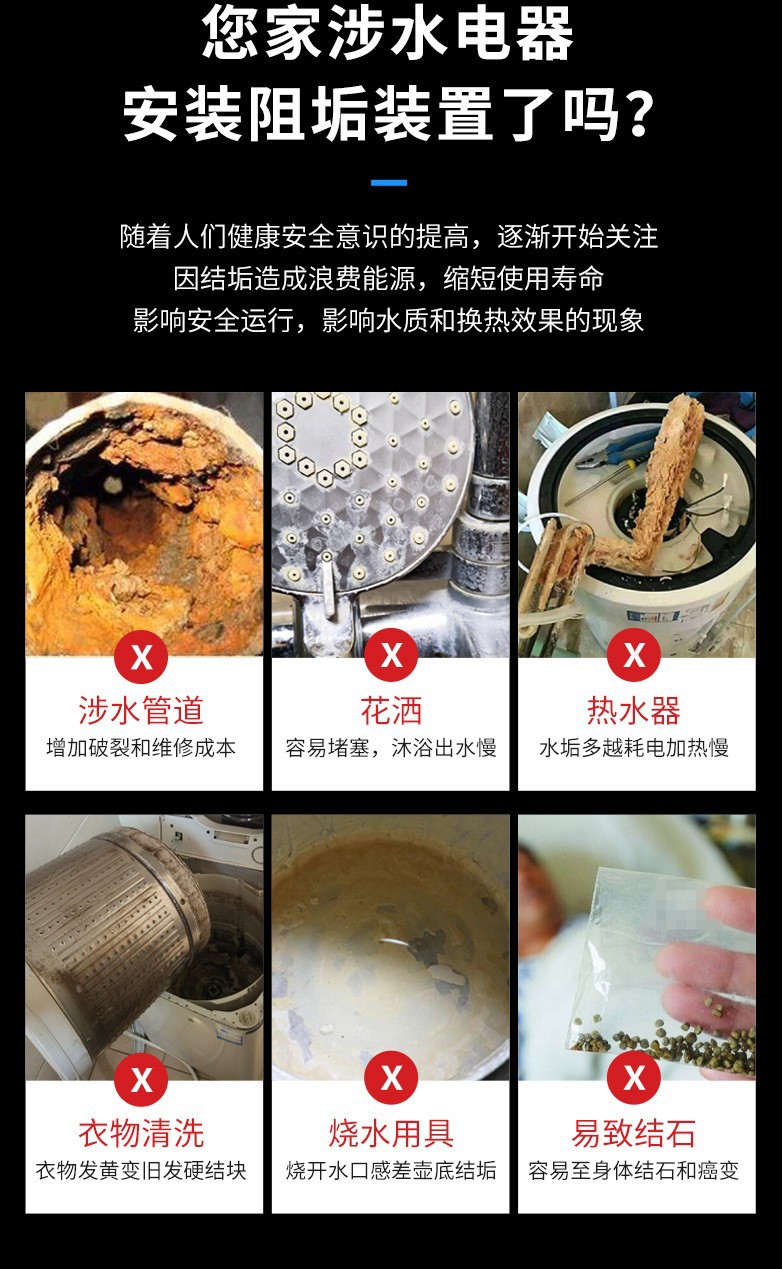 您家涉水电器
安装阻垢装置了吗？

随着人们健康安全意识的提高，逐渐开始关注
因结垢造成浪费能源，缩短使用寿命
影响安全运行，影响水质和换热效果的现象

X
涉水管道
增加破裂和维修成本

X
花洒
容易堵塞，沐浴出水慢

X
热水器
水垢多越耗电加热慢

X
衣物清洗
衣物发黄变旧发硬结块

X
烧水用具
烧开水口感差壶底结垢

X
易致结石
容易至身体结石和癌变