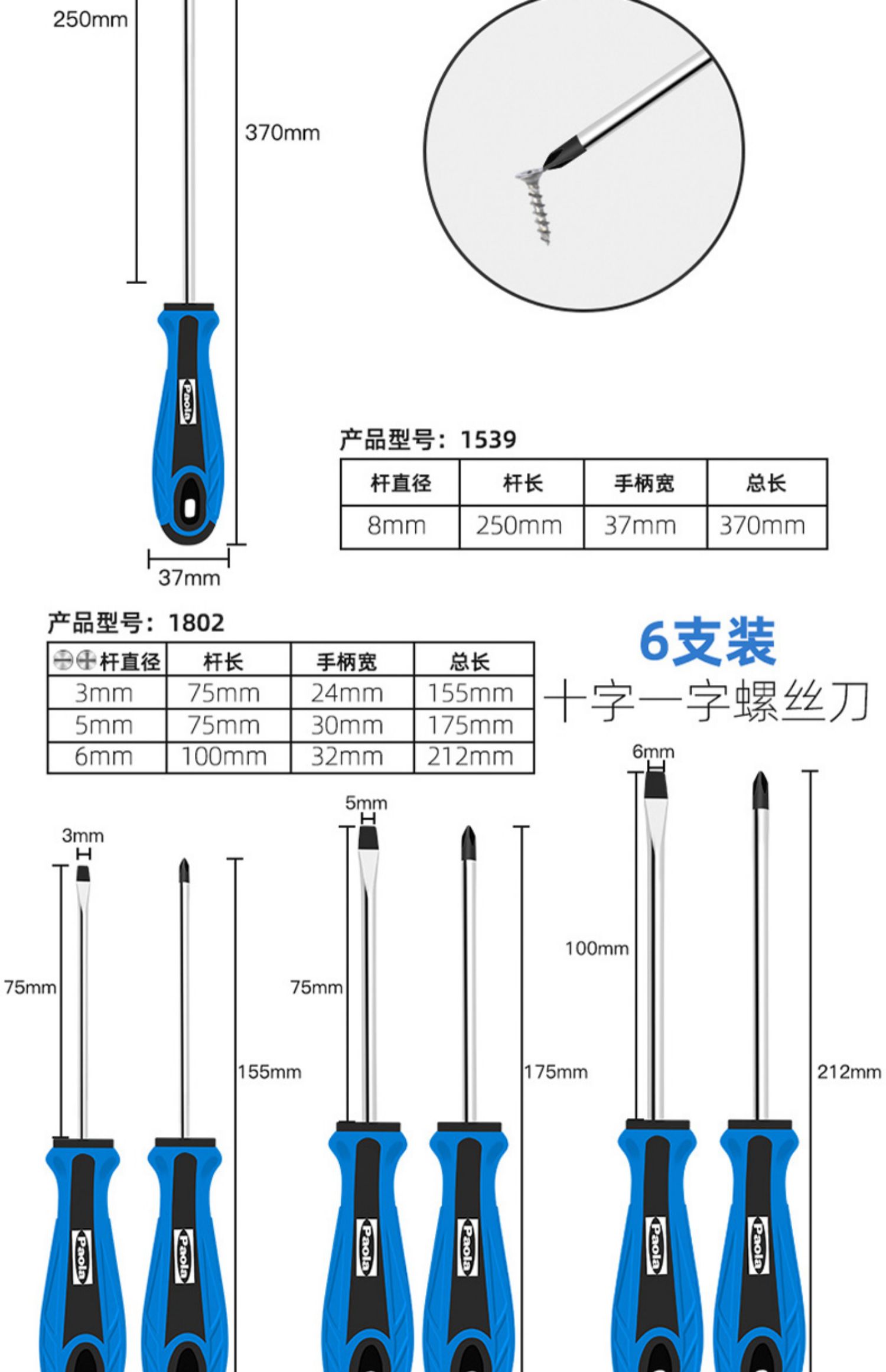 250mm

370mm

Paola

37mm

产品型号：1539

| 杆直径 | 杆长 | 手柄宽 | 总长 |
|---|---|---|---|
| 8mm | 250mm | 37mm | 370mm |

产品型号：1802

| 杆直径 | 杆长 | 手柄宽 | 总长 |
|---|---|---|---|
| 3mm | 75mm | 24mm | 155mm |
| 5mm | 75mm | 30mm | 175mm |
| 6mm | 100mm | 32mm | 212mm |

6支装
十字一字螺丝刀

3mm
75mm
155mm
Paola
Paola

5mm
75mm
175mm
Paola
Paola

6mm
100mm
212mm
Paola
Paola