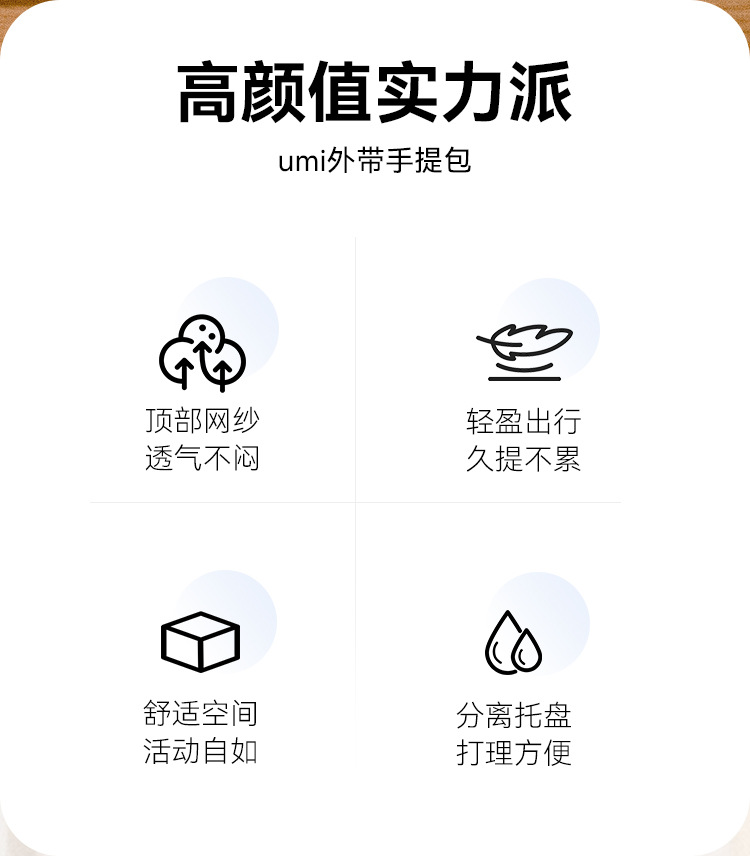 高颜值实力派

umi外带手提包

顶部网纱
透气不闷

轻盈出行
久提不累

舒适空间
活动自如

分离托盘
打理方便