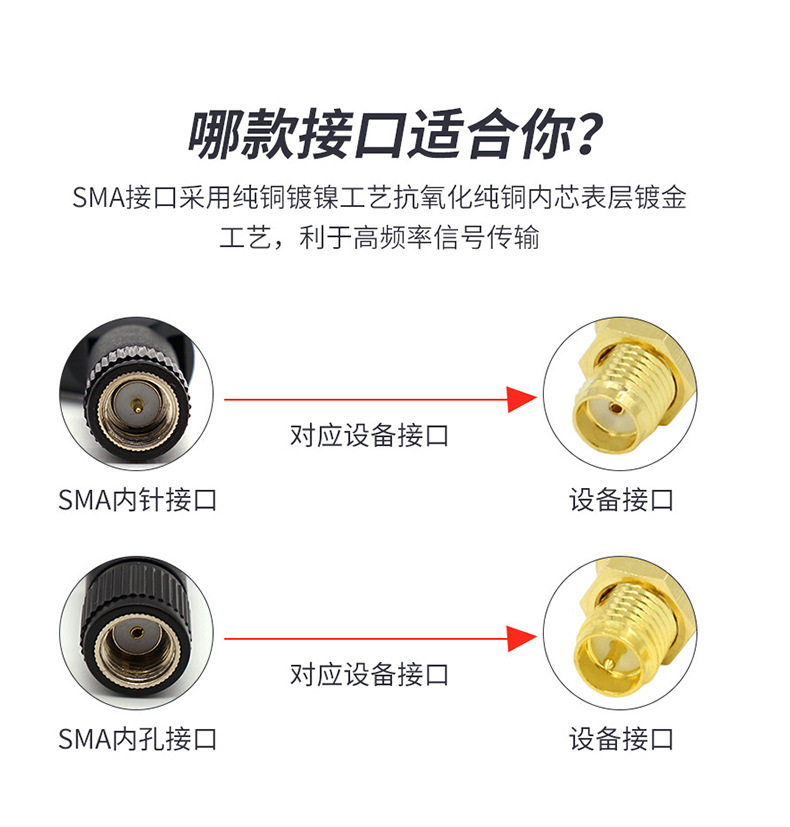 哪款接口适合你?

SMA接口采用纯铜镀镍工艺抗氧化纯铜内芯表层镀金工艺，利于高频率信号传输

对应设备接口

SMA内针接口

设备接口

对应设备接口

SMA内孔接口

设备接口