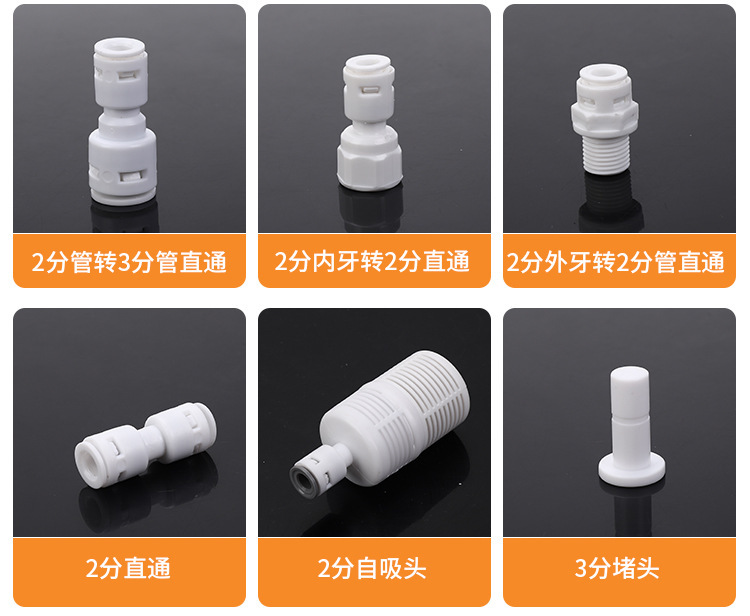 2分管转3分管直通

2分内牙转2分直通

2分外牙转2分管直通

2分直通

2分自吸头

3分堵头