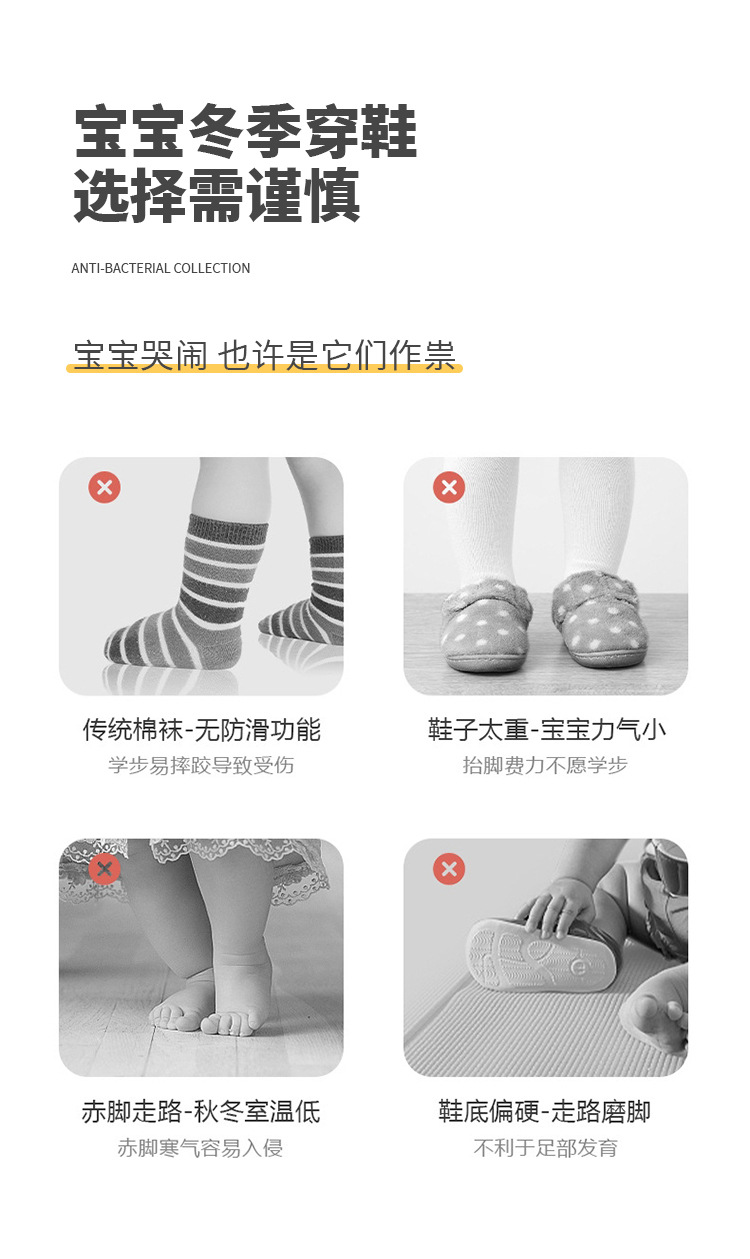 宝宝冬季穿鞋
选择需谨慎

ANTI-BACTERIAL COLLECTION

宝宝哭闹 也许是它们作祟

传统棉袜-无防滑功能
学步易摔跤导致受伤

鞋子太重-宝宝力气小
抬脚费力不愿学步

赤脚走路-秋冬室温低
赤脚寒气容易入侵

鞋底偏硬-走路磨脚
不利于足部发育