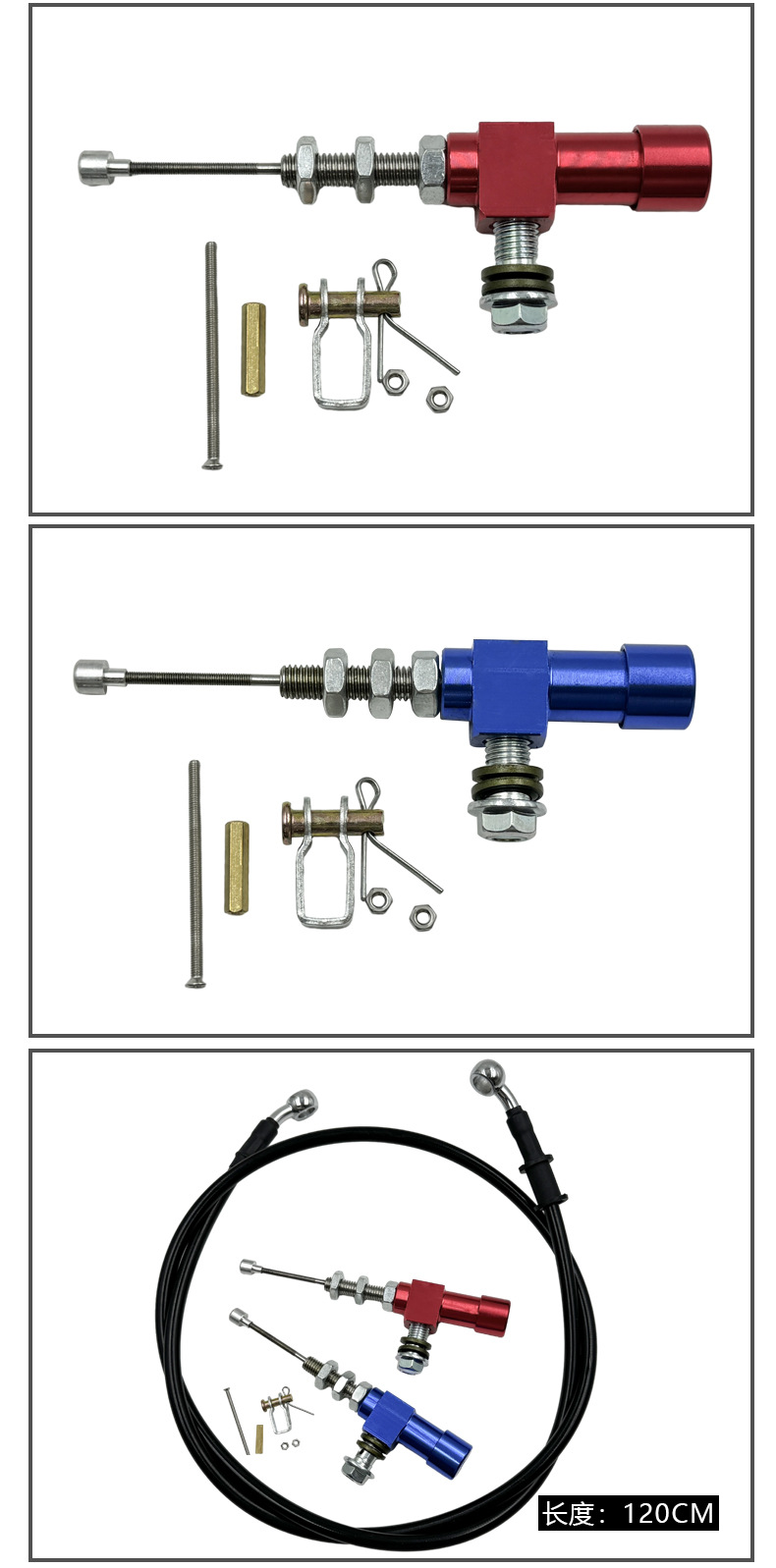 长度：120CM