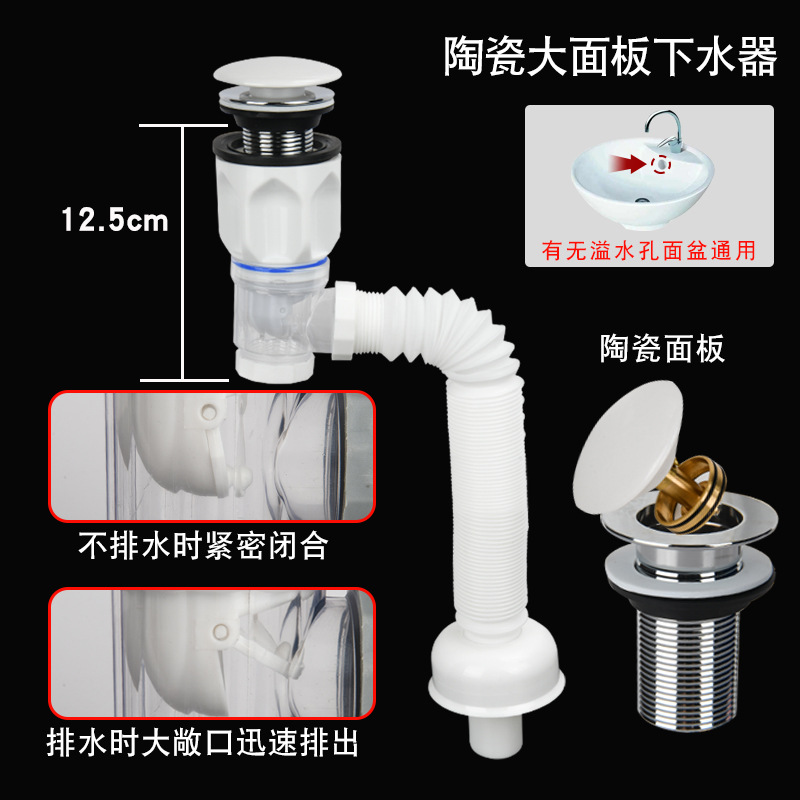 陶瓷大面板下水器

12.5cm

有无溢水孔面盆通用

陶瓷面板

不排水时紧密闭合

排水时大敞口迅速排出