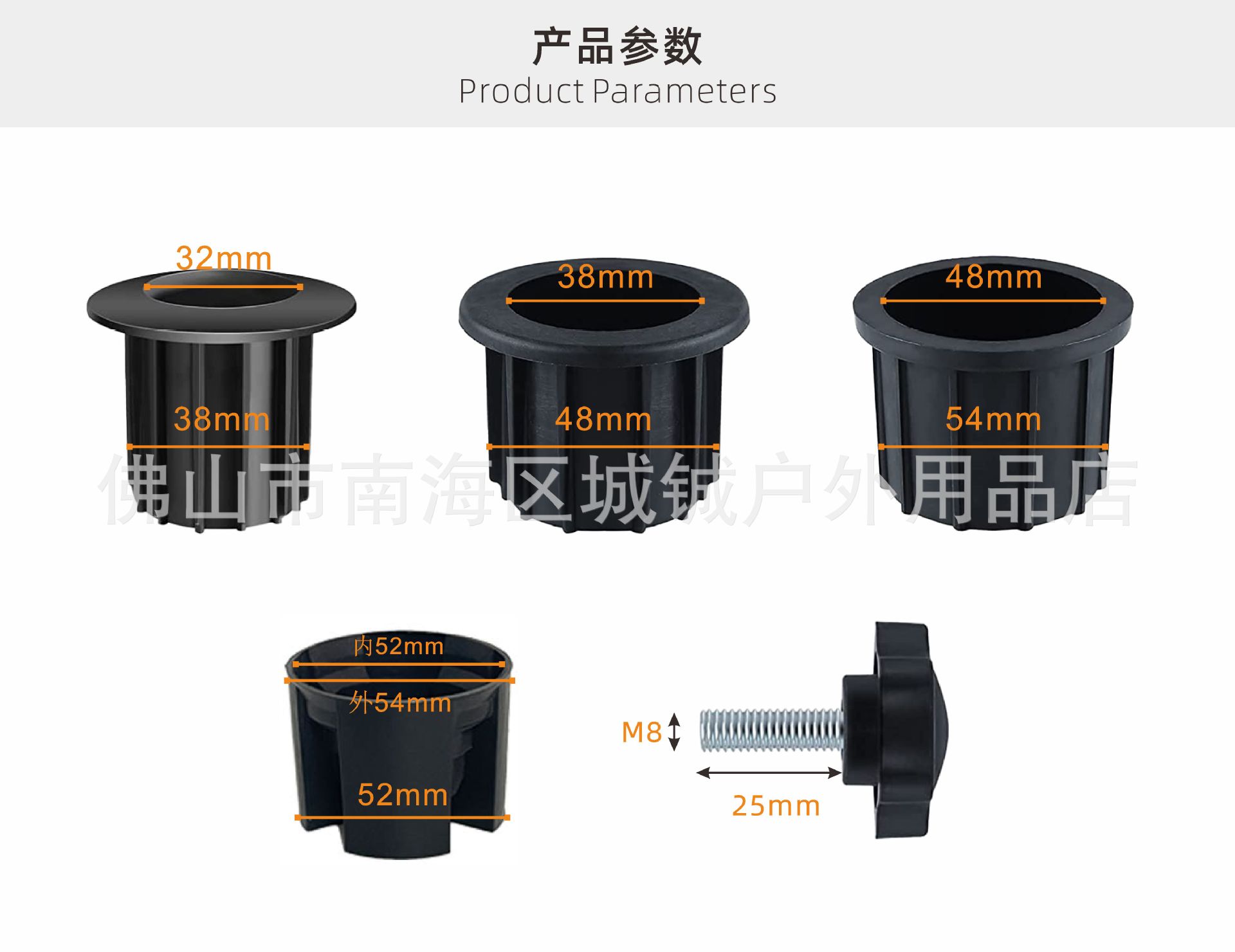 产品参数
Product Parameters

32mm
38mm

38mm
48mm

48mm
54mm

佛山市南海区城铖户外用品店

内52mm
外54mm
52mm

M8
25mm