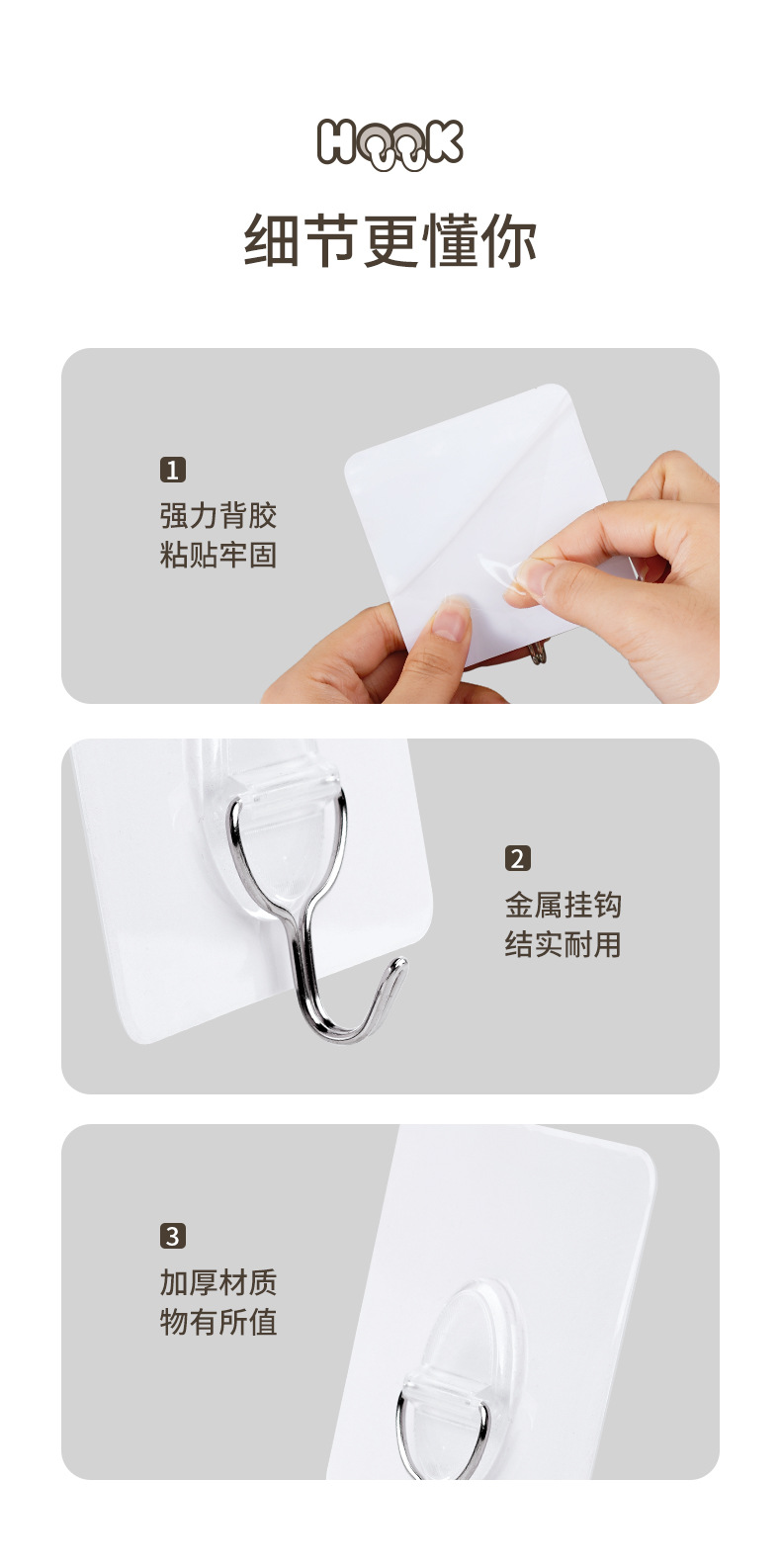 HOOK

细节更懂你

1
强力背胶
粘贴牢固

2
金属挂钩
结实耐用

3
加厚材质
物有所值