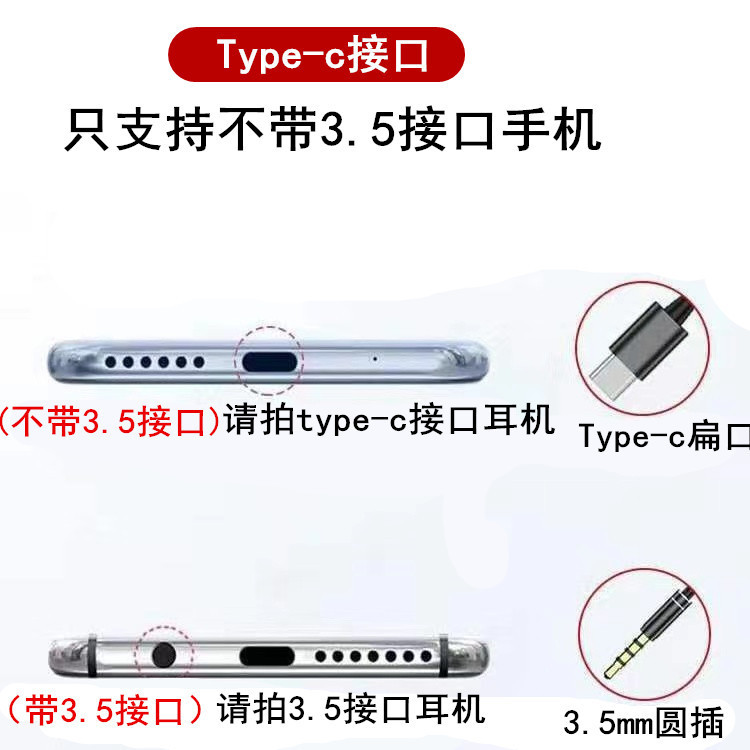 Type-c接口

只支持不带3.5接口手机

(不带3.5接口)请拍type-c接口耳机

Type-c扁口

（带3.5接口）请拍3.5接口耳机

3.5mm圆插