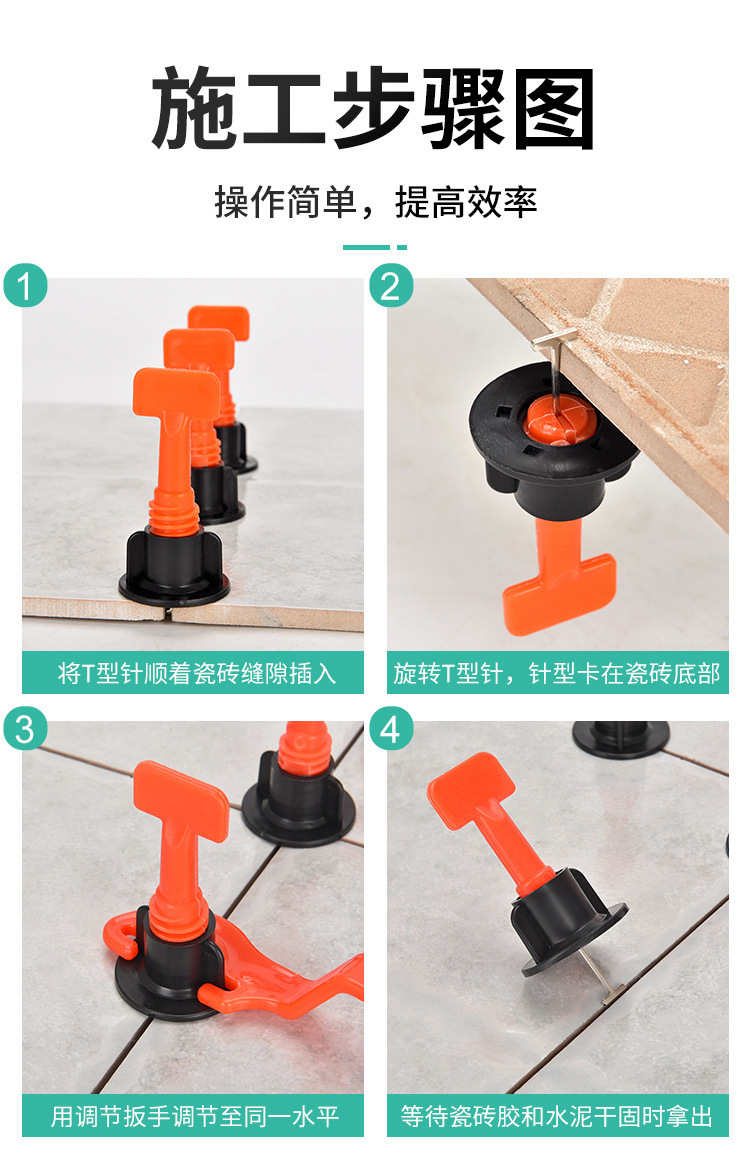 施工步骤图

操作简单，提高效率

1

将T型针顺着瓷砖缝隙插入

2

旋转T型针，针型卡在瓷砖底部

3

用调节扳手调节至同一水平

4

等待瓷砖胶和水泥干固时拿出