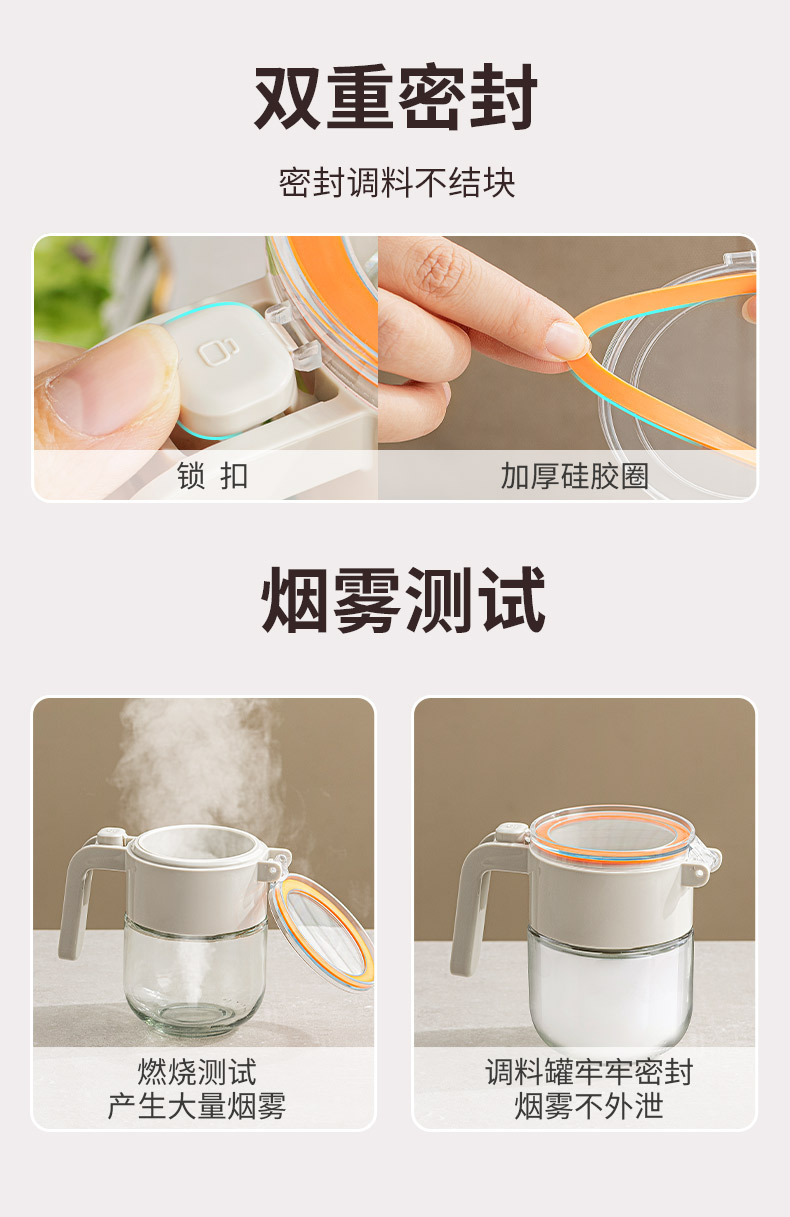 双重密封

密封调料不结块

锁 扣

加厚硅胶圈

烟雾测试

燃烧测试
产生大量烟雾

调料罐牢牢密封
烟雾不外泄