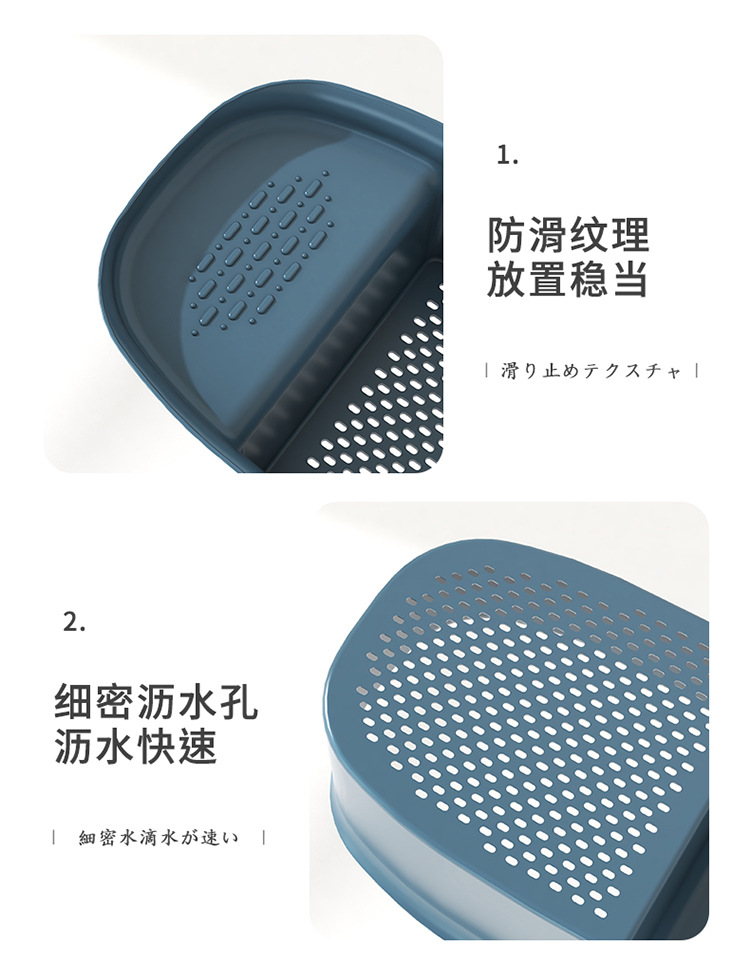 1.

防滑纹理
放置稳当

| 滑り止めテクスチャ |

2.

细密沥水孔
沥水快速

| 細密水滴水が速い |