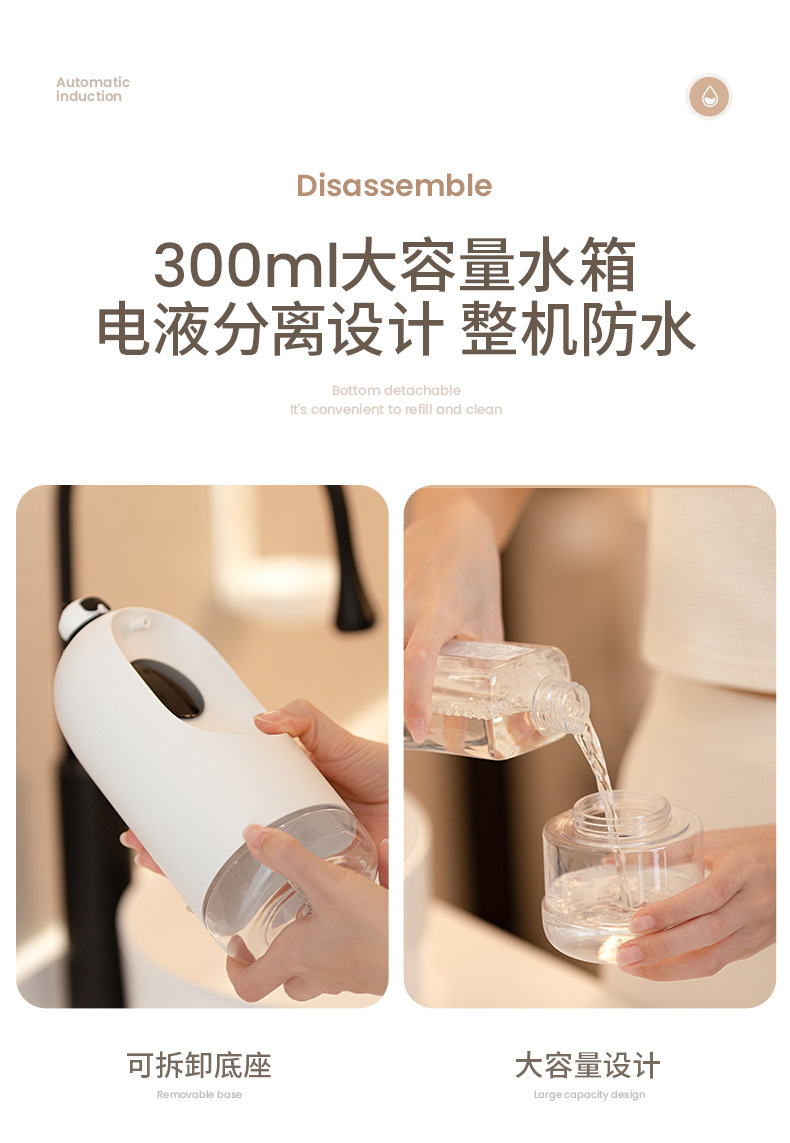 Automatic
induction

Disassemble

300ml大容量水箱
电液分离设计 整机防水

Bottom detachable
It's convenient to refill and clean

可拆卸底座
Removable base

大容量设计
Large capacity design