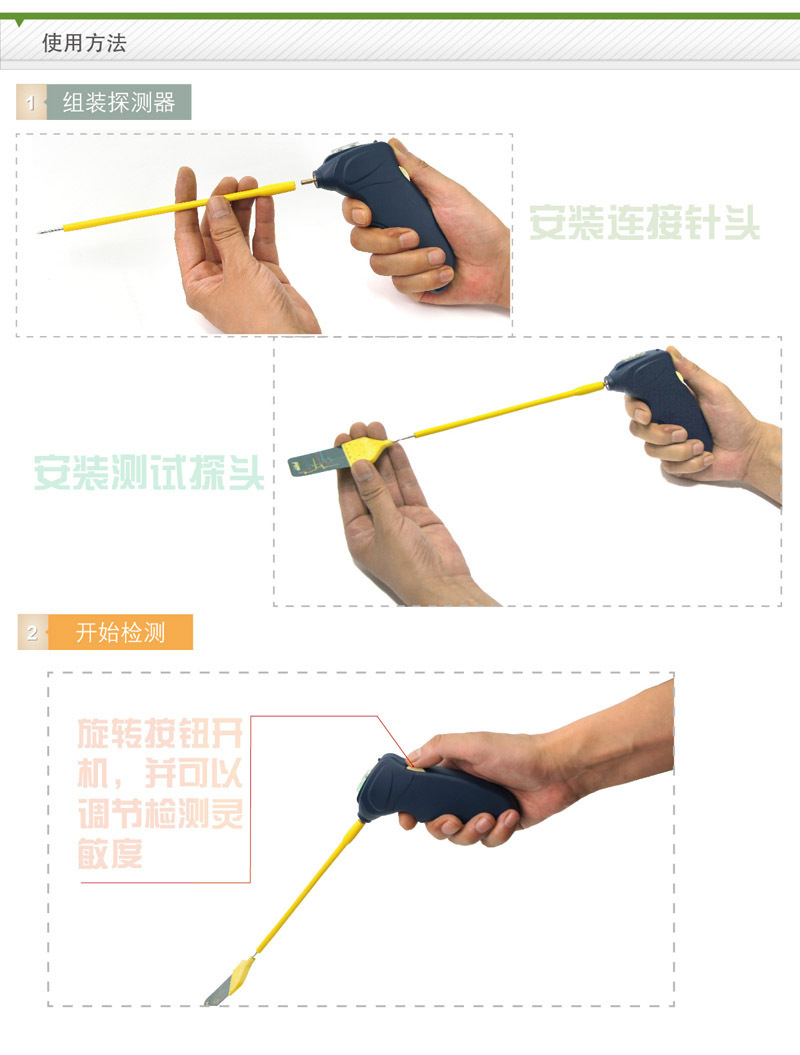 使用方法

1 组装探测器

安装连接针头

安装测试探头

2 开始检测

旋转按钮开机，并可以调节检测灵敏度