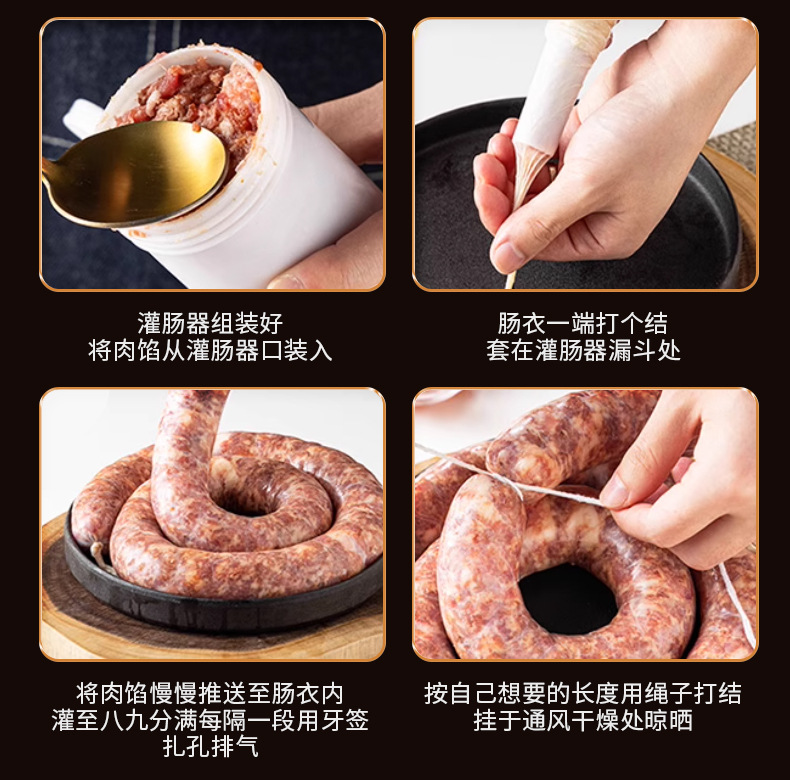 灌肠器组装好
将肉馅从灌肠器口装入

肠衣一端打个结
套在灌肠器漏斗处

将肉馅慢慢推送至肠衣内
灌至八九分满每隔一段用牙签
扎孔排气

按自己想要的长度用绳子打结
挂于通风干燥处晾晒