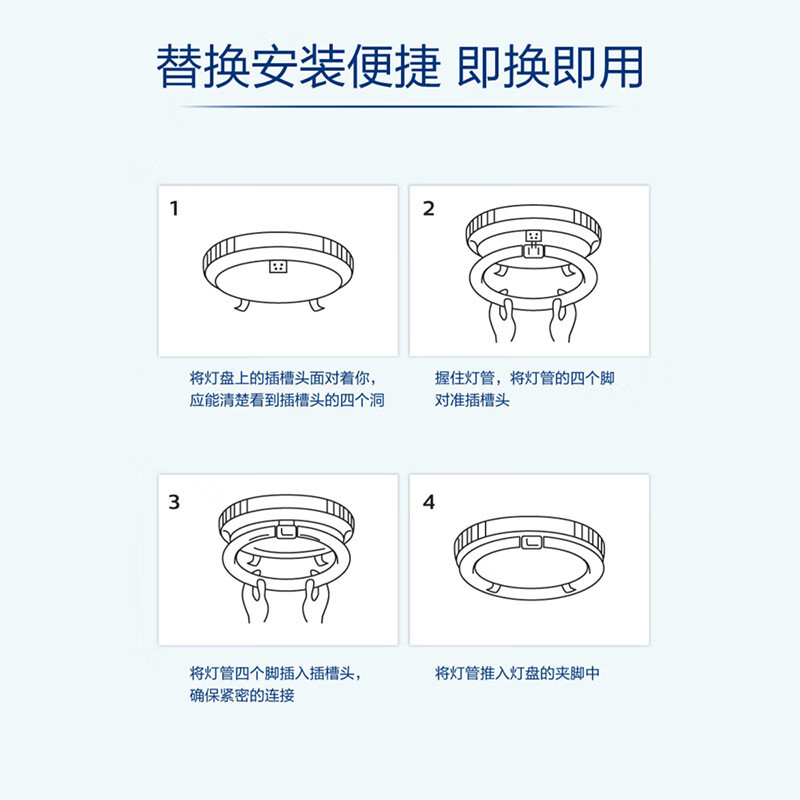 替换安装便捷 即换即用

1

将灯盘上的插槽头面对着你，应能清楚看到插槽头的四个洞

2

握住灯管，将灯管的四个脚对准插槽头

3

将灯管四个脚插入插槽头，确保紧密的连接

4

将灯管推入灯盘的夹脚中