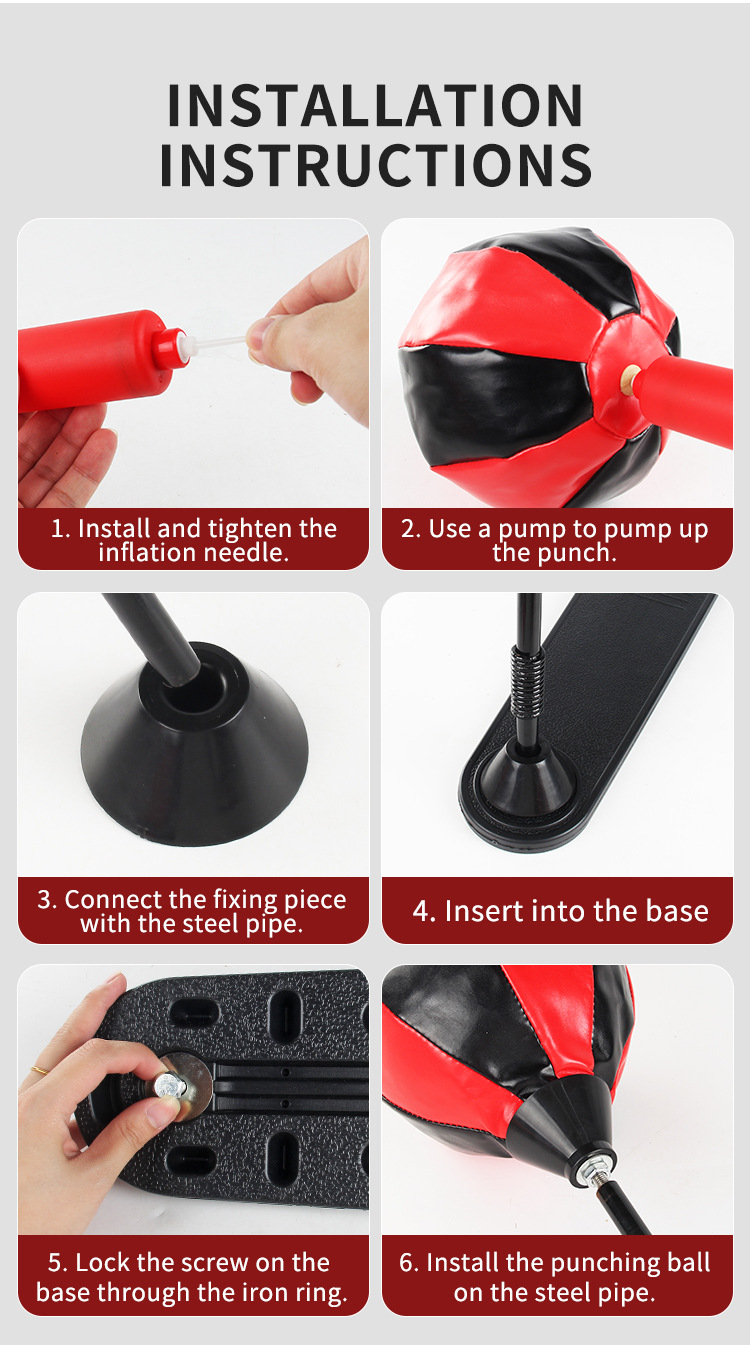 INSTALLATION INSTRUCTIONS

1. Install and tighten the inflation needle.

2. Use a pump to pump up the punch.

3. Connect the fixing piece with the steel pipe.

4. Insert into the base

5. Lock the screw on the base through the iron ring.

6. Install the punching ball on the steel pipe.