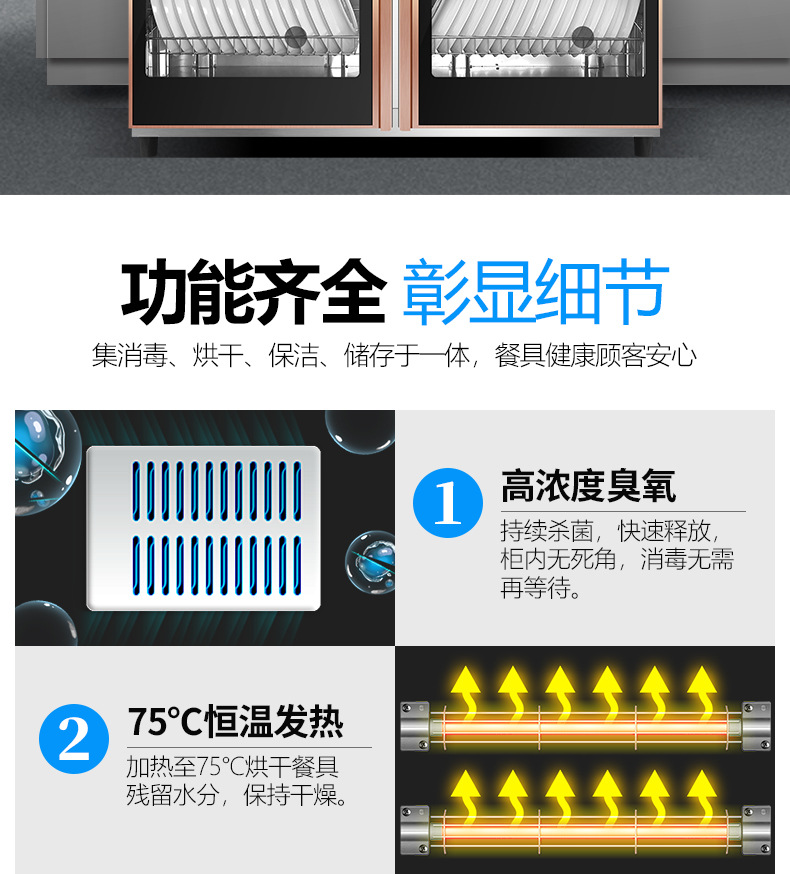 功能齐全 彰显细节

集消毒、烘干、保洁、储存于一体，餐具健康顾客安心

1

高浓度臭氧

持续杀菌，快速释放，柜内无死角，消毒无需再等待。

2

75°C恒温发热

加热至75°C烘干餐具残留水分，保持干燥。