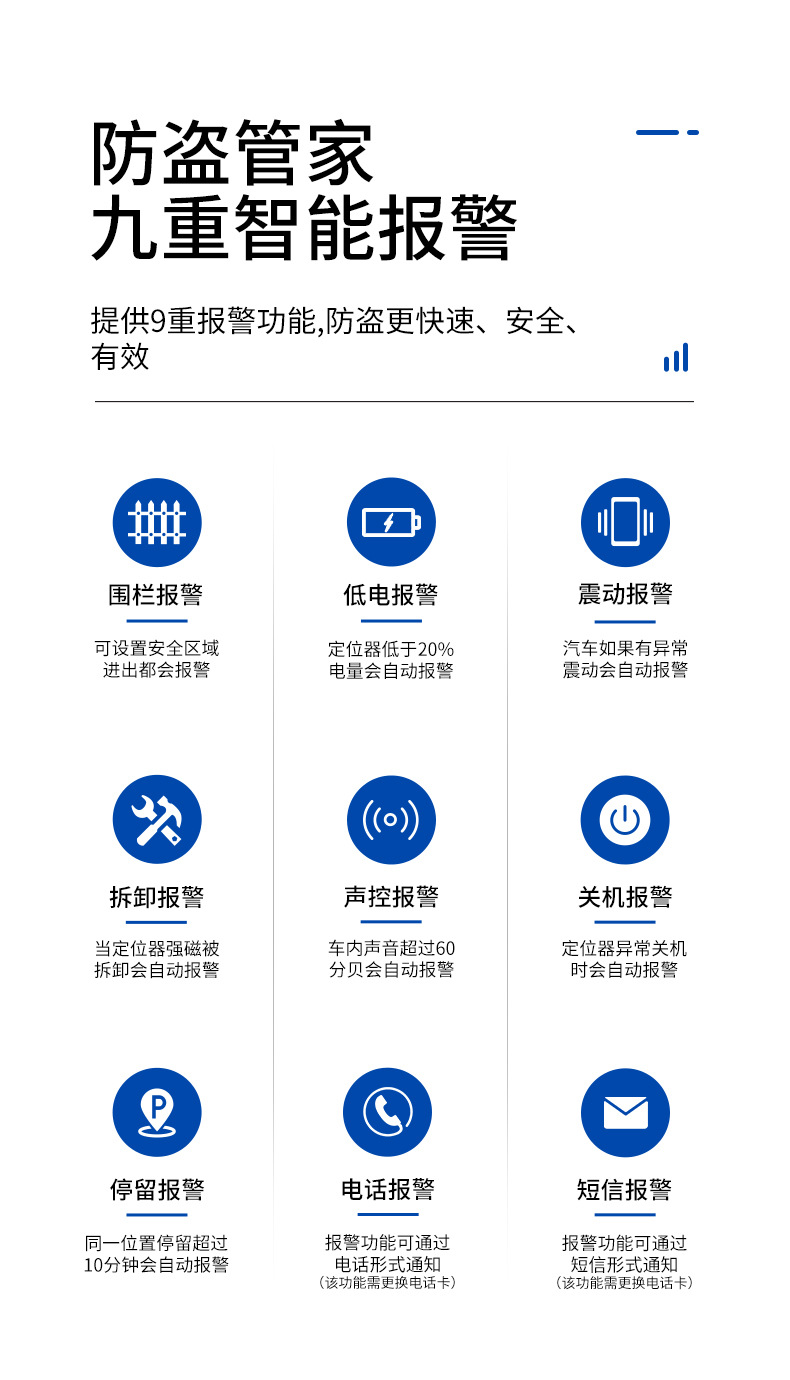 防盗管家
九重智能报警

提供9重报警功能,防盗更快速、安全、有效

围栏报警

可设置安全区域
进出都会报警

低电报警

定位器低于20%
电量会自动报警

震动报警

汽车如果有异常
震动会自动报警

拆卸报警

当定位器强磁被
拆卸会自动报警

声控报警

车内声音超过60
分贝会自动报警

关机报警

定位器异常关机
时会自动报警

停留报警

同一位置停留超过
10分钟会自动报警

电话报警

报警功能可通过
电话形式通知
(该功能需更换电话卡)

短信报警

报警功能可通过
短信形式通知
(该功能需更换电话卡)