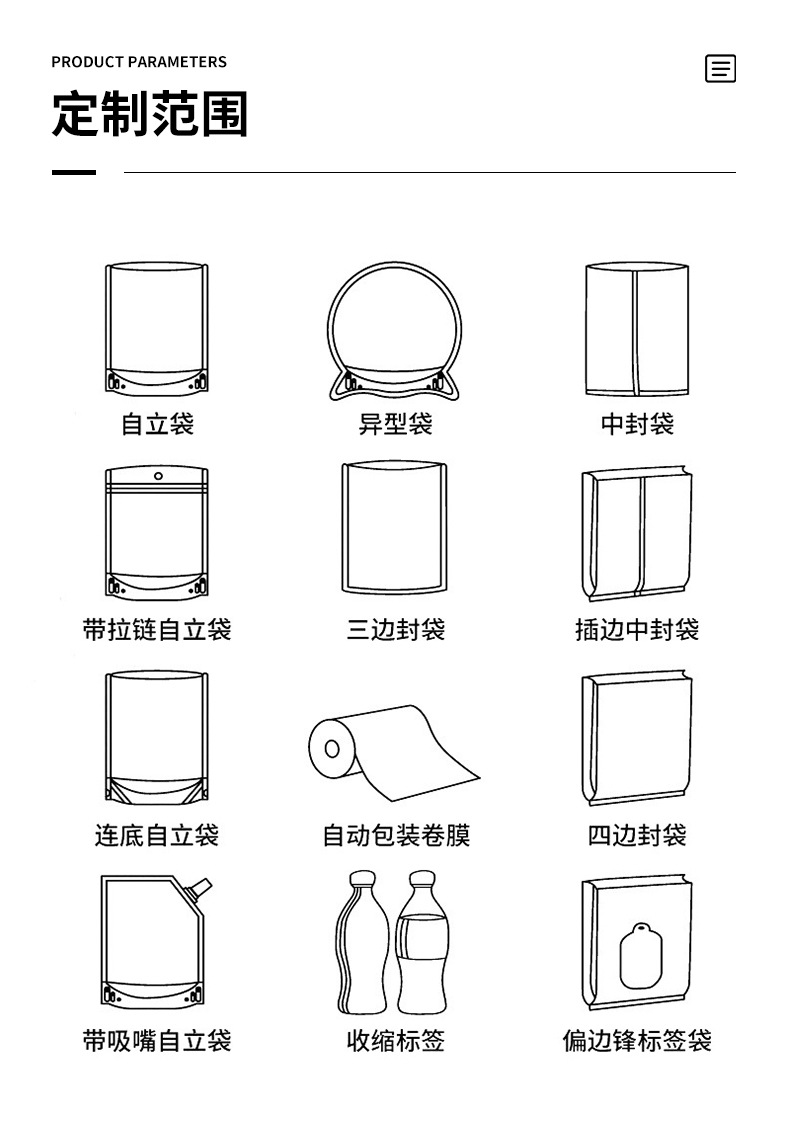 PRODUCT PARAMETERS

定制范围

自立袋

异型袋

中封袋

带拉链自立袋

三边封袋

插边中封袋

连底自立袋

自动包装卷膜

四边封袋

带吸嘴自立袋

收缩标签

偏边锋标签袋