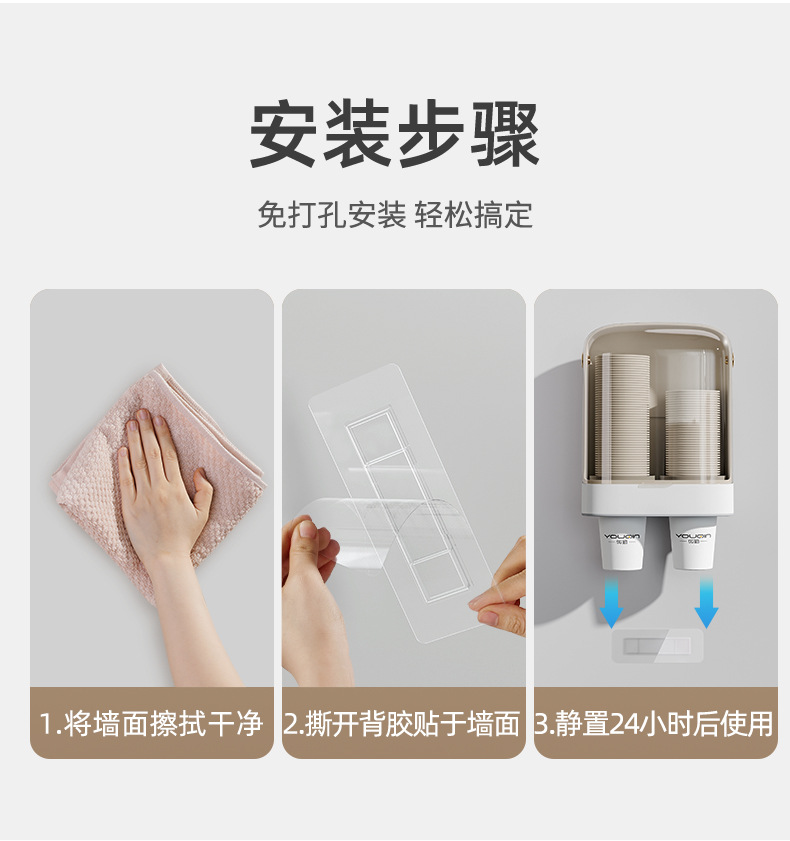 安装步骤

免打孔安装 轻松搞定

YOUQIN
悠勤

YOUQIN
悠勤

1.将墙面擦拭干净

2.撕开背胶贴于墙面

3.静置24小时后使用