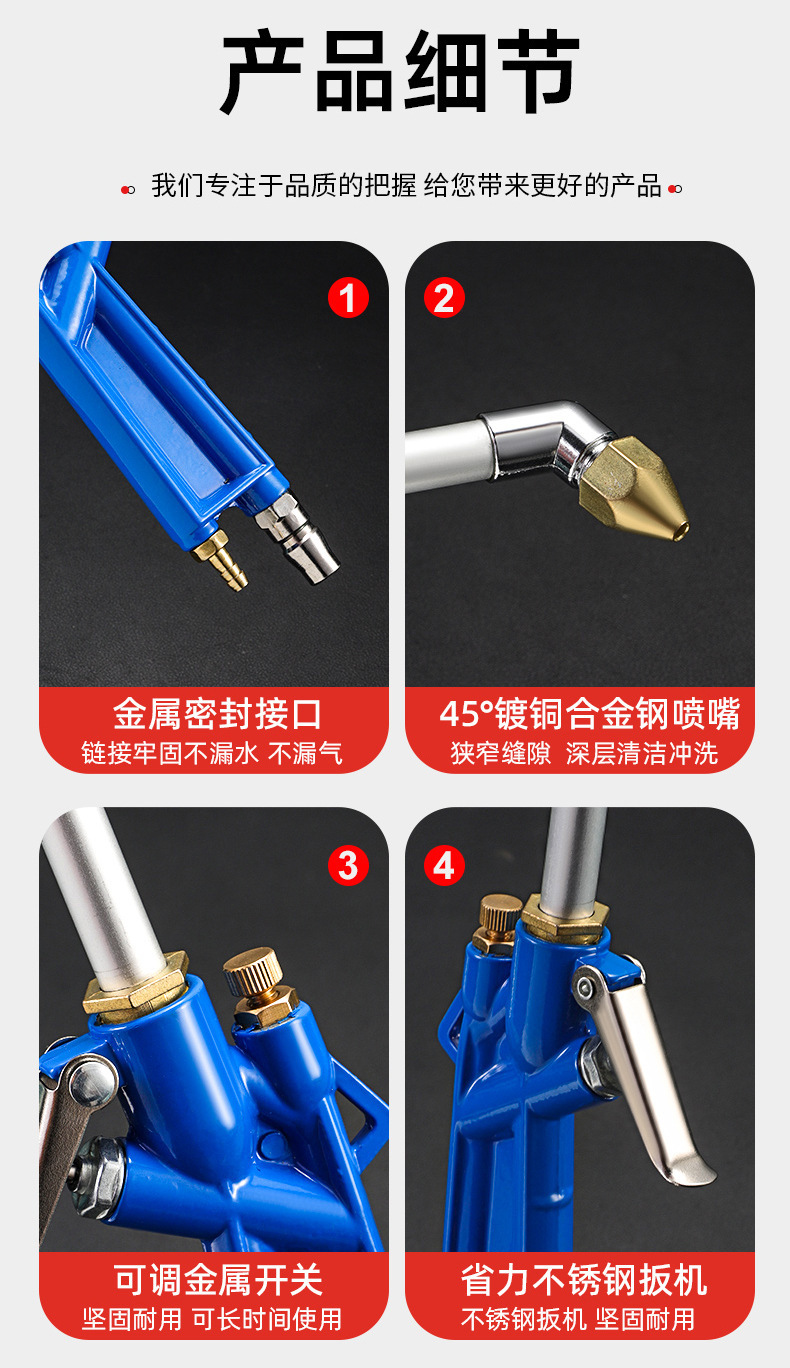 产品细节

我们专注于品质的把握 给您带来更好的产品

1

金属密封接口
链接牢固不漏水 不漏气

2

45°镀铜合金钢喷嘴
狭窄缝隙 深层清洁冲洗

3

可调金属开关
坚固耐用 可长时间使用

4

省力不锈钢扳机
不锈钢扳机 坚固耐用