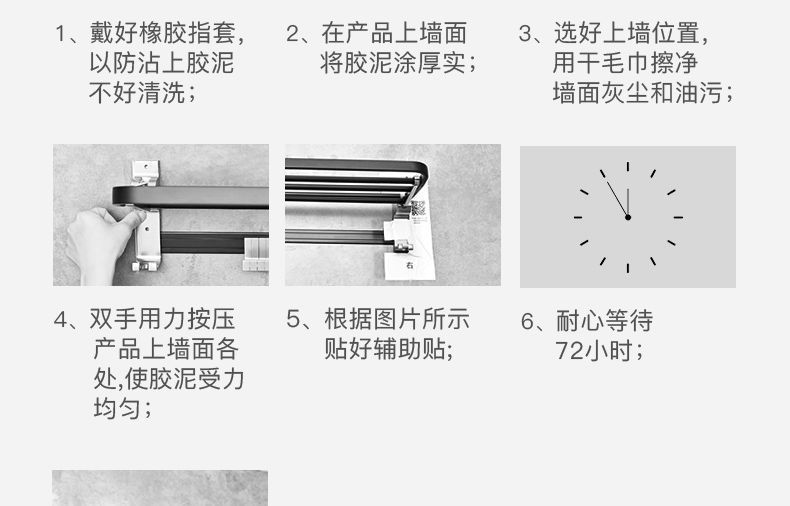 1、戴好橡胶指套，以防沾上胶泥不好清洗；

2、在产品上墙面将胶泥涂厚实；

3、选好上墙位置，用干毛巾擦净墙面灰尘和油污；

右

4、双手用力按压产品上墙面各处,使胶泥受力均匀；

5、根据图片所示贴好辅助贴;

6、耐心等待72小时；