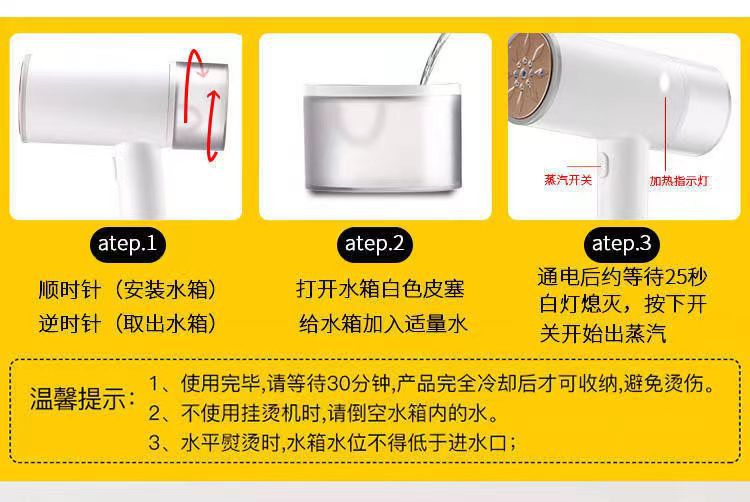 蒸汽开关

加热指示灯

atep.1

顺时针（安装水箱）
逆时针（取出水箱）

atep.2

打开水箱白色皮塞
给水箱加入适量水

atep.3

通电后约等待25秒白灯熄灭，按下开关开始出蒸汽

温馨提示：
1、使用完毕,请等待30分钟,产品完全冷却后才可收纳,避免烫伤。
2、不使用挂烫机时,请倒空水箱内的水。
3、水平熨烫时,水箱水位不得低于进水口；