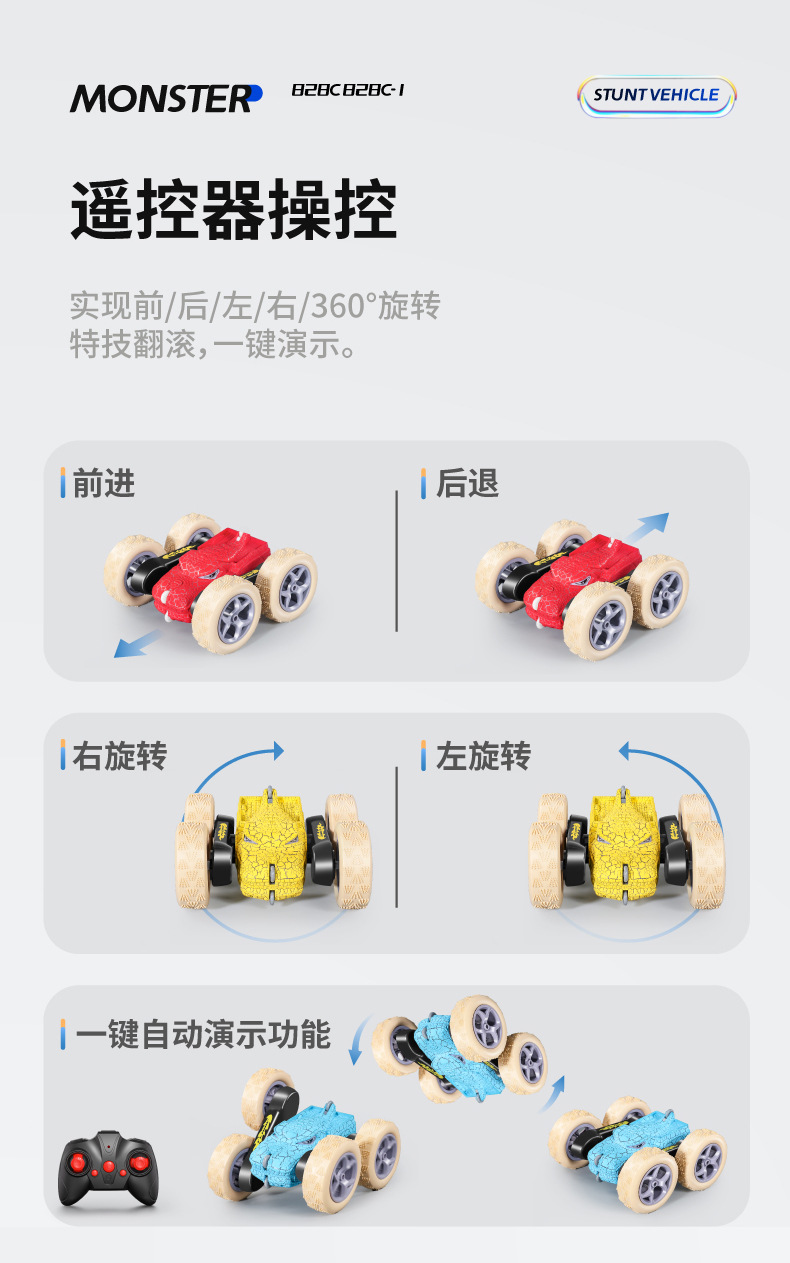 MONSTER 828C 828C-1

STUNT VEHICLE

遥控器操控

实现前/后/左/右/360°旋转
特技翻滚,一键演示。

前进

后退

右旋转

左旋转

一键自动演示功能