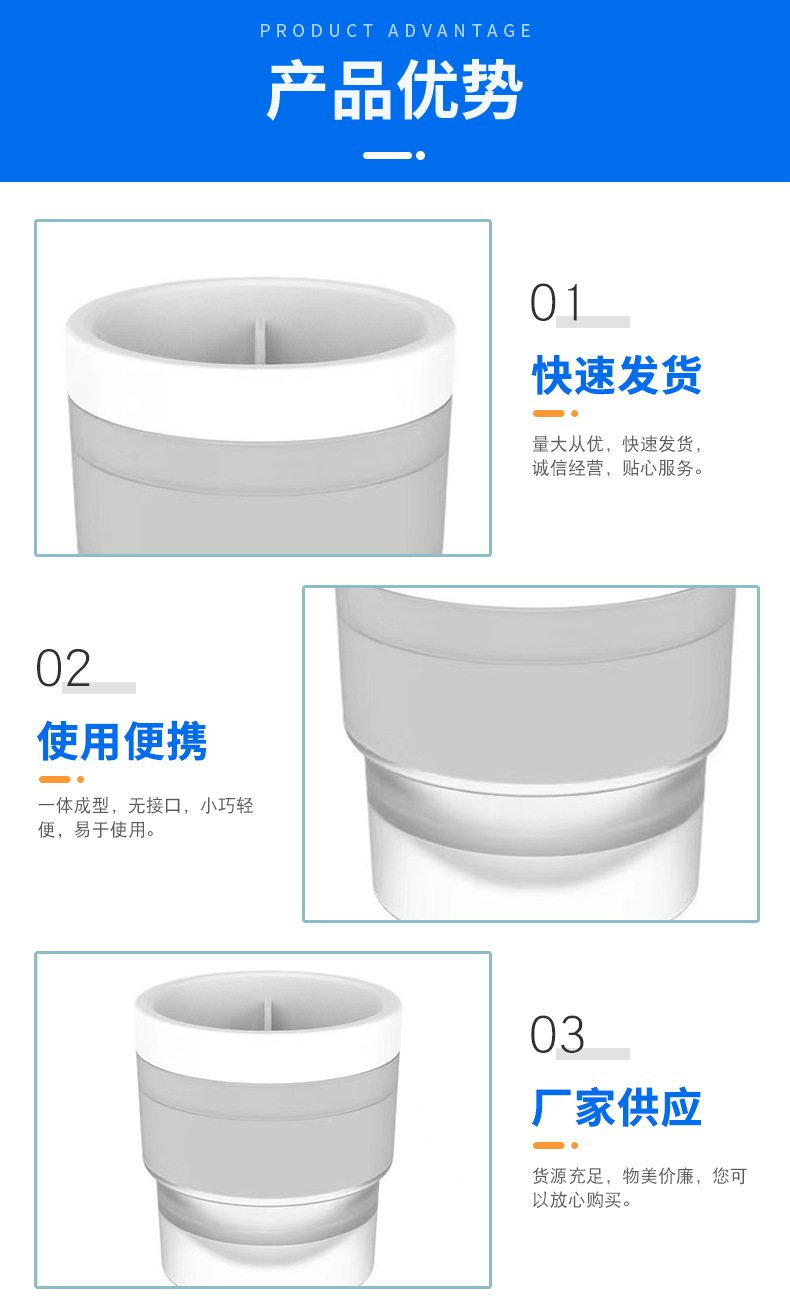 PRODUCT ADVANTAGE

产品优势

01

快速发货

量大从优，快速发货，诚信经营，贴心服务。

02

使用便携

一体成型，无接口，小巧轻便，易于使用。

03

厂家供应

货源充足，物美价廉，您可以放心购买。