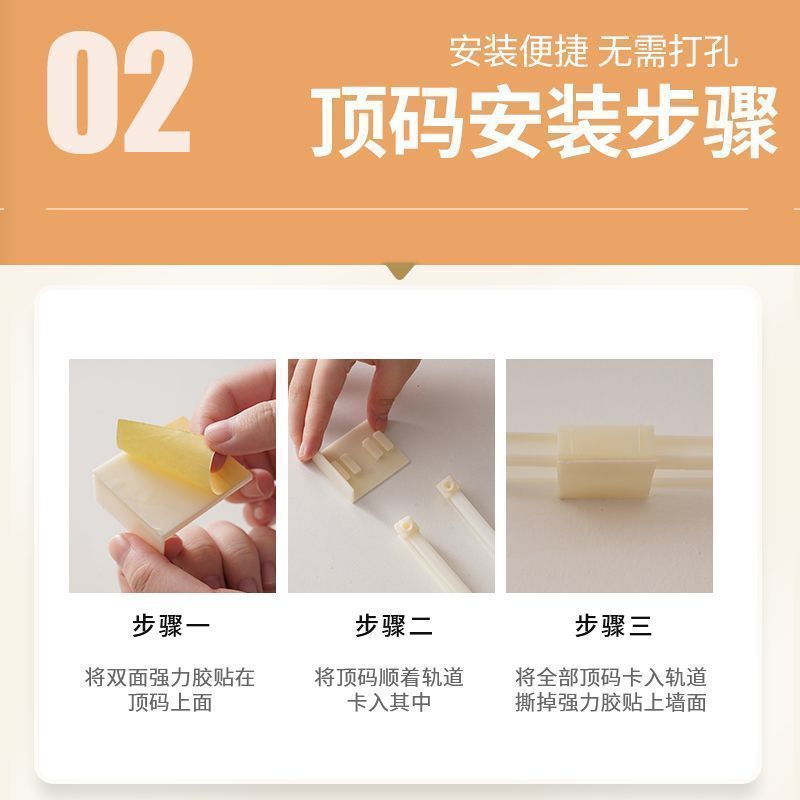 02

安装便捷 无需打孔

顶码安装步骤

步骤一

将双面强力胶贴在顶码上面

步骤二

将顶码顺着轨道卡入其中

步骤三

将全部顶码卡入轨道撕掉强力胶贴上墙面