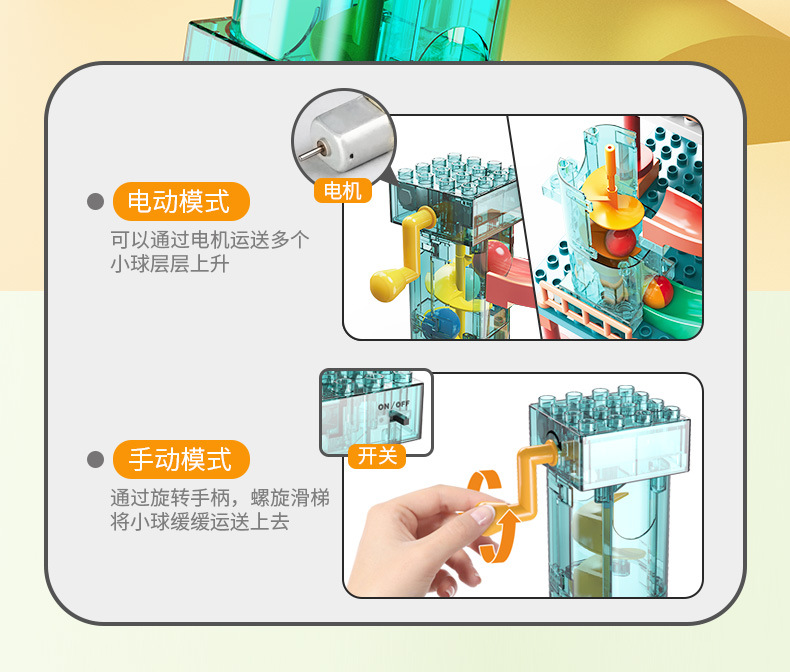 电动模式

可以通过电机运送多个小球层层上升

电机

手动模式

通过旋转手柄，螺旋滑梯将小球缓缓运送上去

ON/OFF

开关