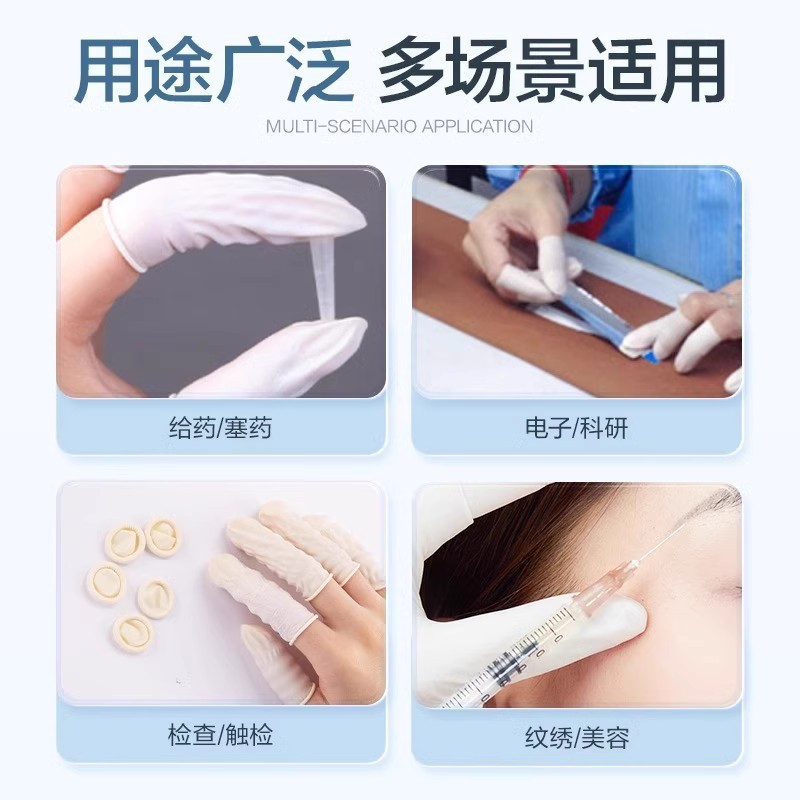 用途广泛 多场景适用

MULTI-SCENARIO APPLICATION

给药/塞药

电子/科研

检查/触检

纹绣/美容