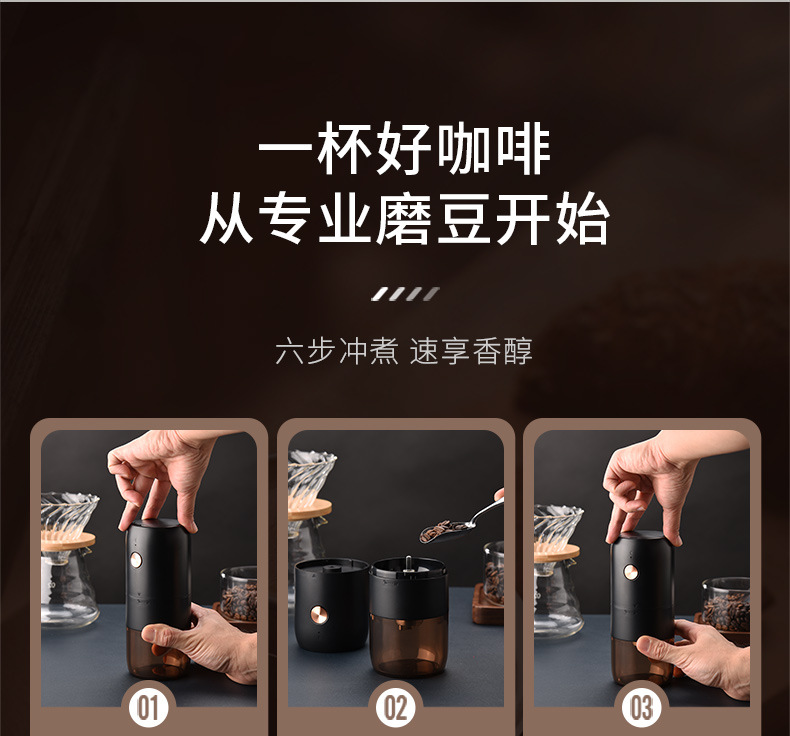 一杯好咖啡
从专业磨豆开始

六步冲煮 速享香醇

01

02

03