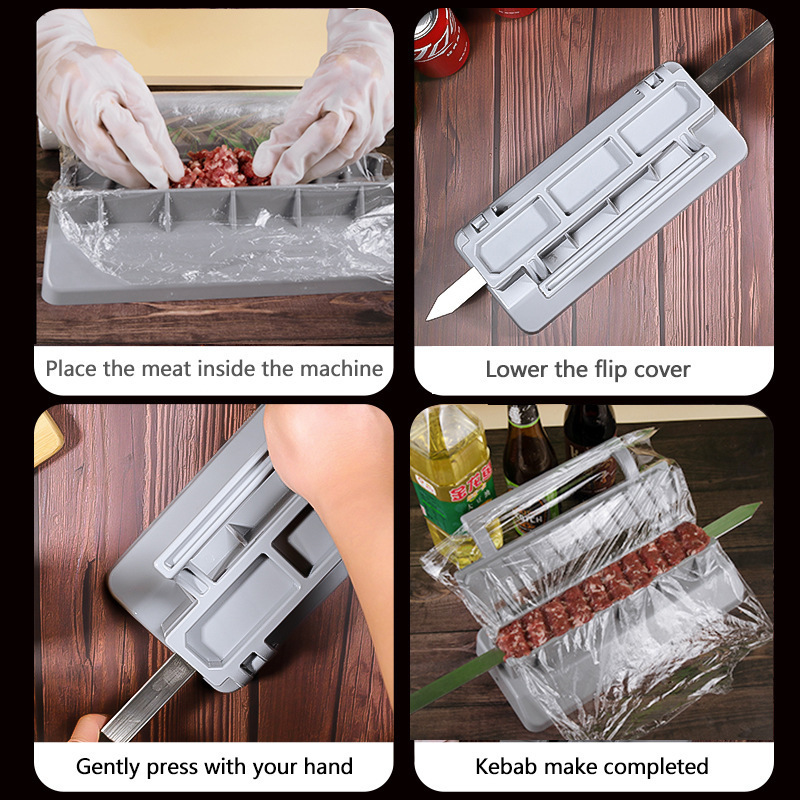 Place the meat inside the machine

Lower the flip cover

Gently press with your hand

Kebab make completed