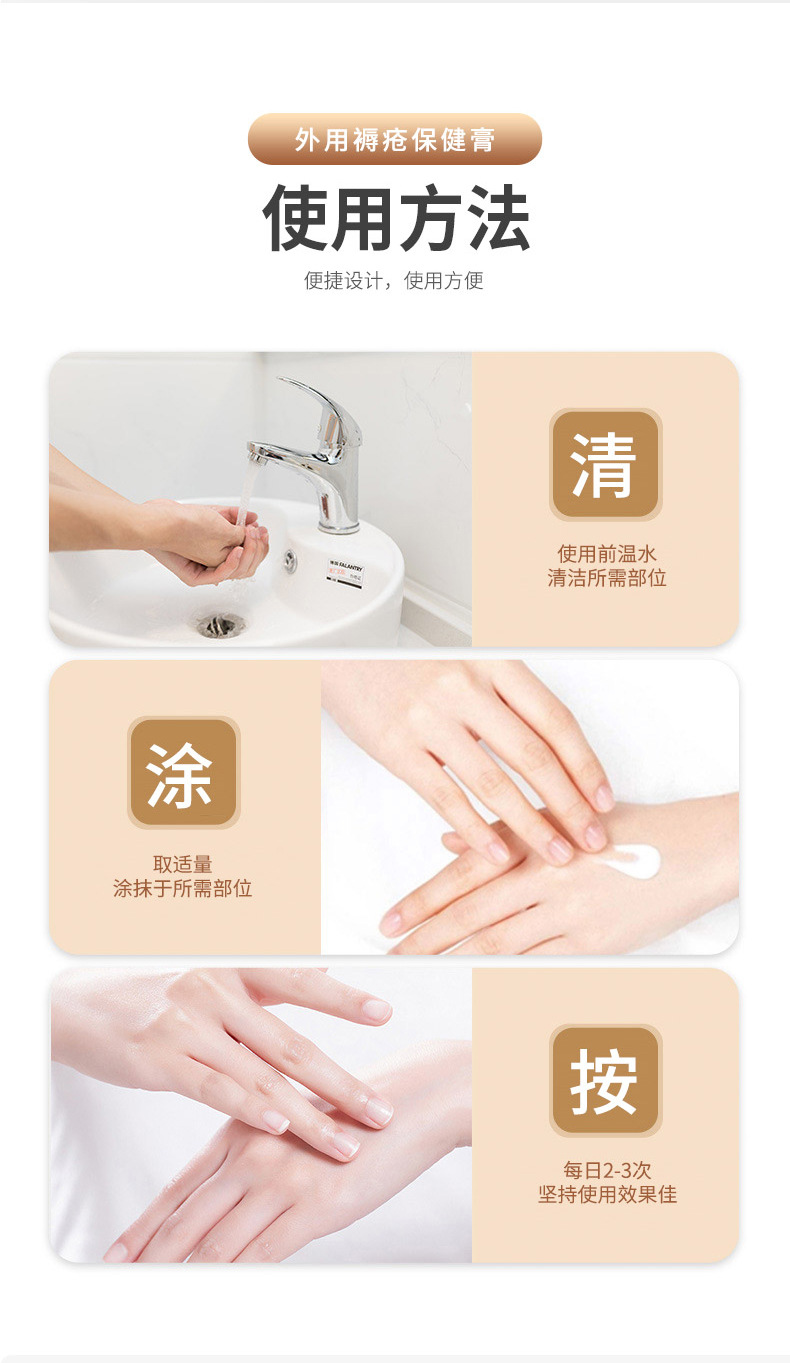 外用褥疮保健膏

使用方法

便捷设计，使用方便

FALANTRY

清

使用前温水
清洁所需部位

涂

取适量
涂抹于所需部位

按

每日2-3次
坚持使用效果佳