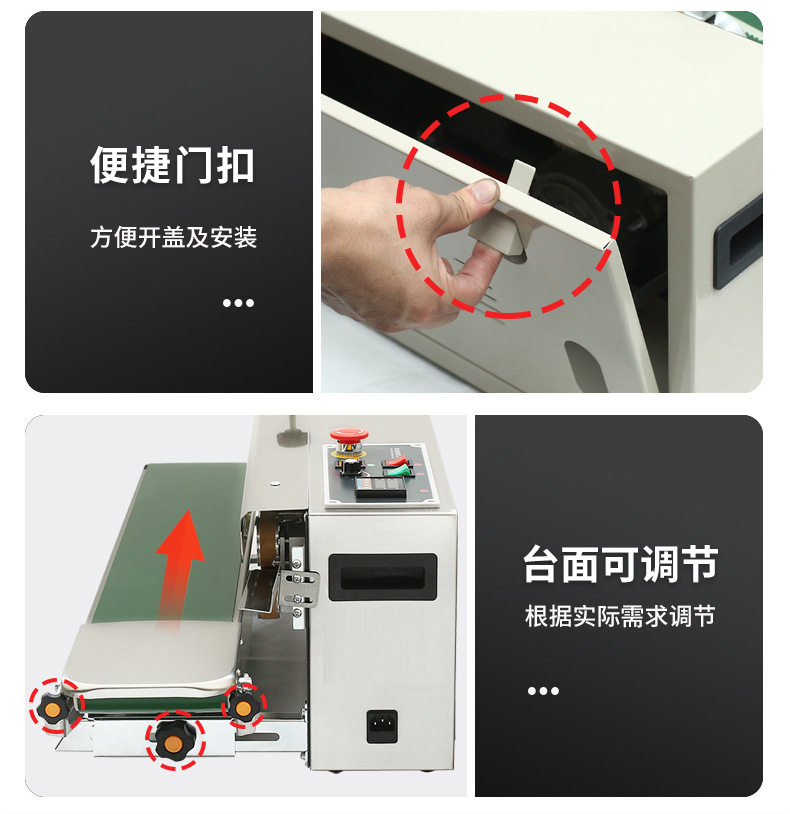 便捷门扣

方便开盖及安装

...

台面可调节

根据实际需求调节

...