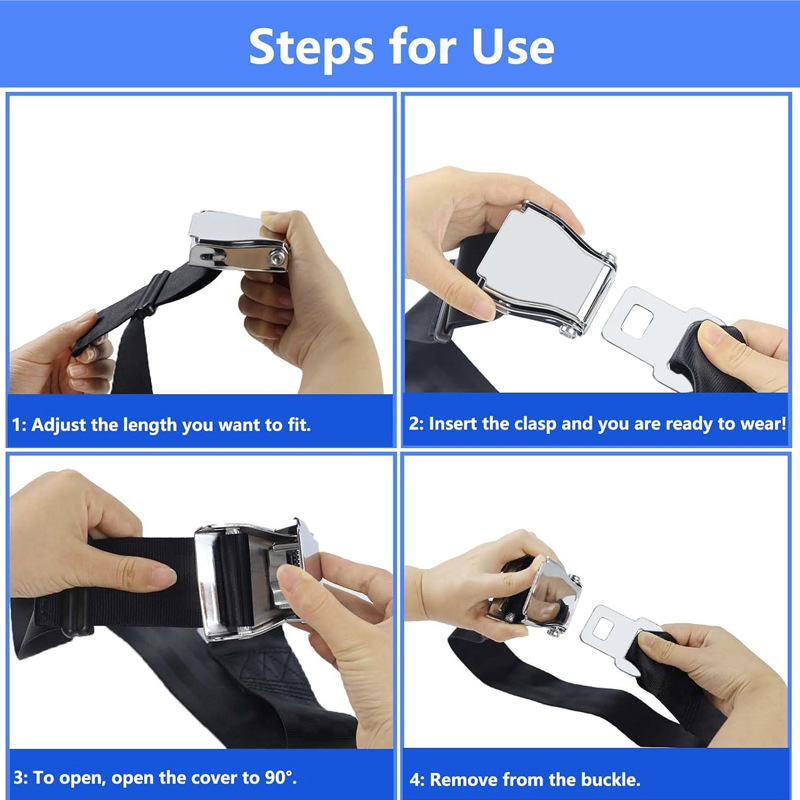 Steps for Use

1: Adjust the length you want to fit.

2: Insert the clasp and you are ready to wear!

3: To open, open the cover to 90°.

4: Remove from the buckle.