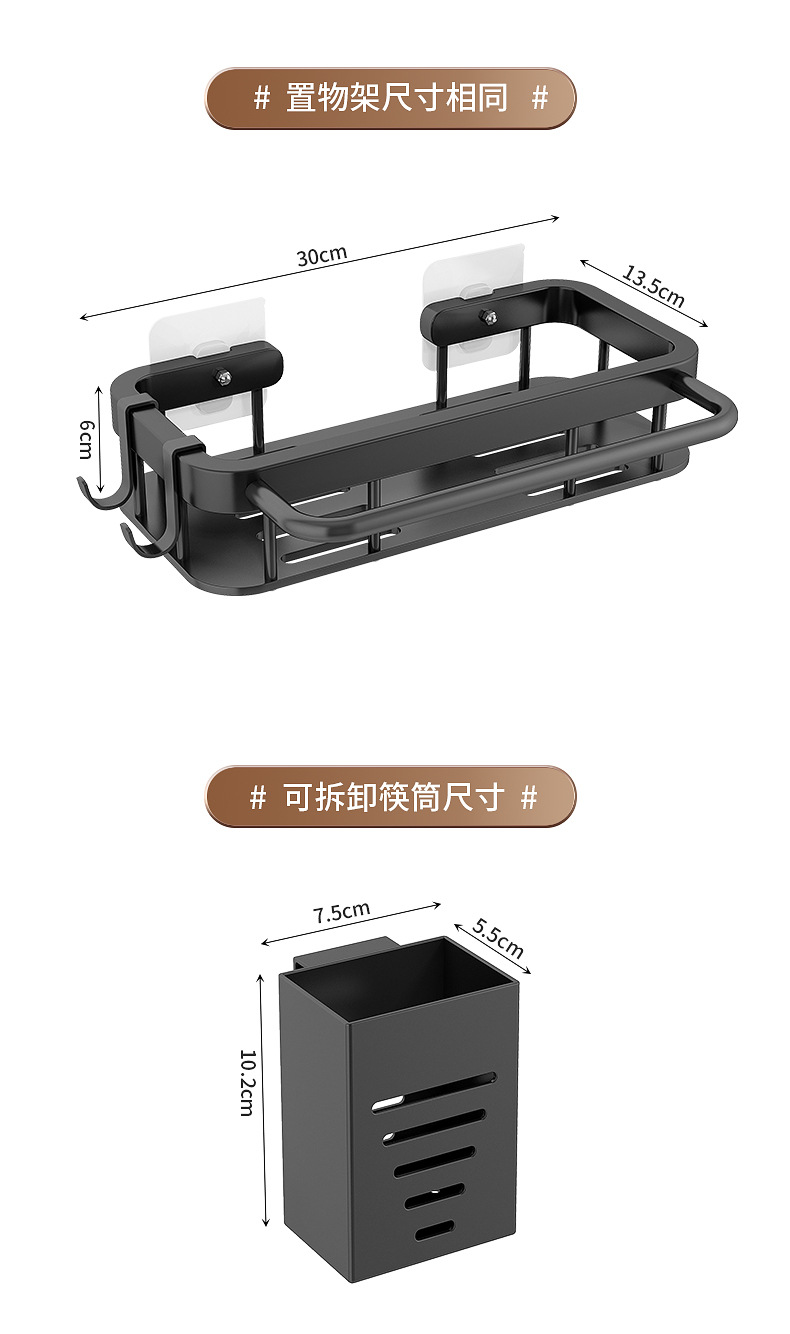 # 置物架尺寸相同 #

30cm

13.5cm

6cm

# 可拆卸筷筒尺寸 #

7.5cm

5.5cm

10.2cm