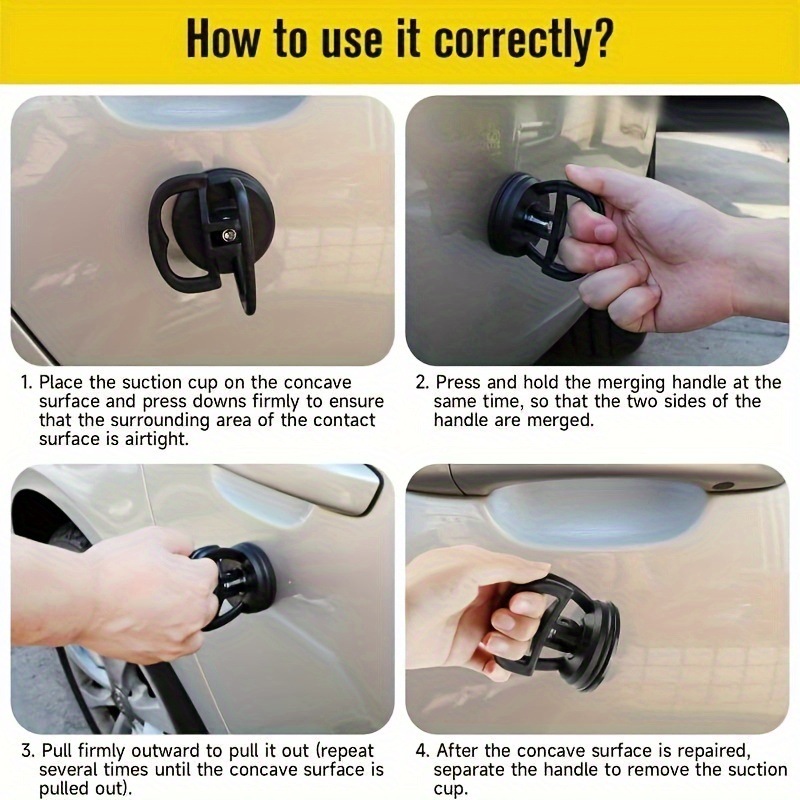 How to use it correctly?

1. Place the suction cup on the concave surface and press downs firmly to ensure that the surrounding area of the contact surface is airtight.

2. Press and hold the merging handle at the same time, so that the two sides of the handle are merged.

3. Pull firmly outward to pull it out (repeat several times until the concave surface is pulled out).

4. After the concave surface is repaired, separate the handle to remove the suction cup.