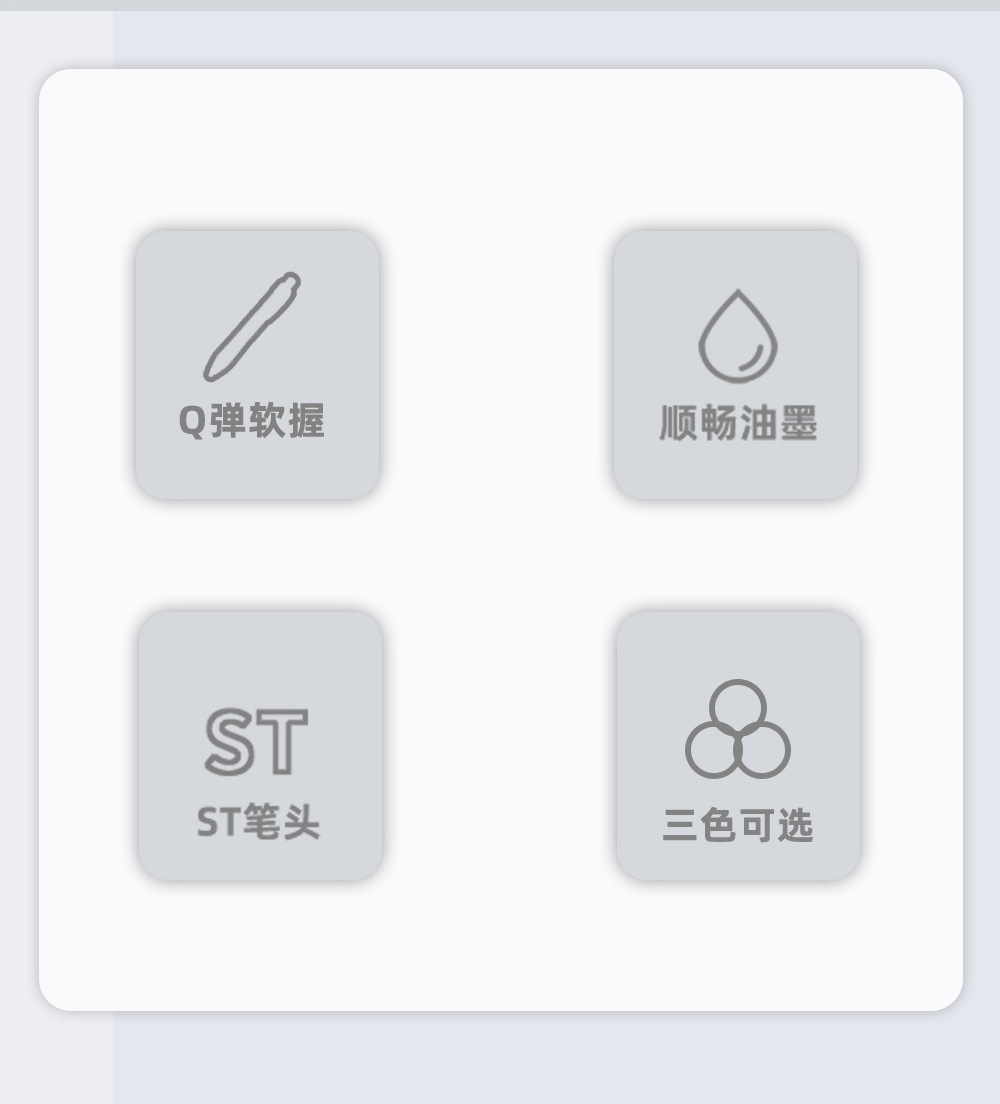 Q弹软握

顺畅油墨

ST

ST笔头

三色可选